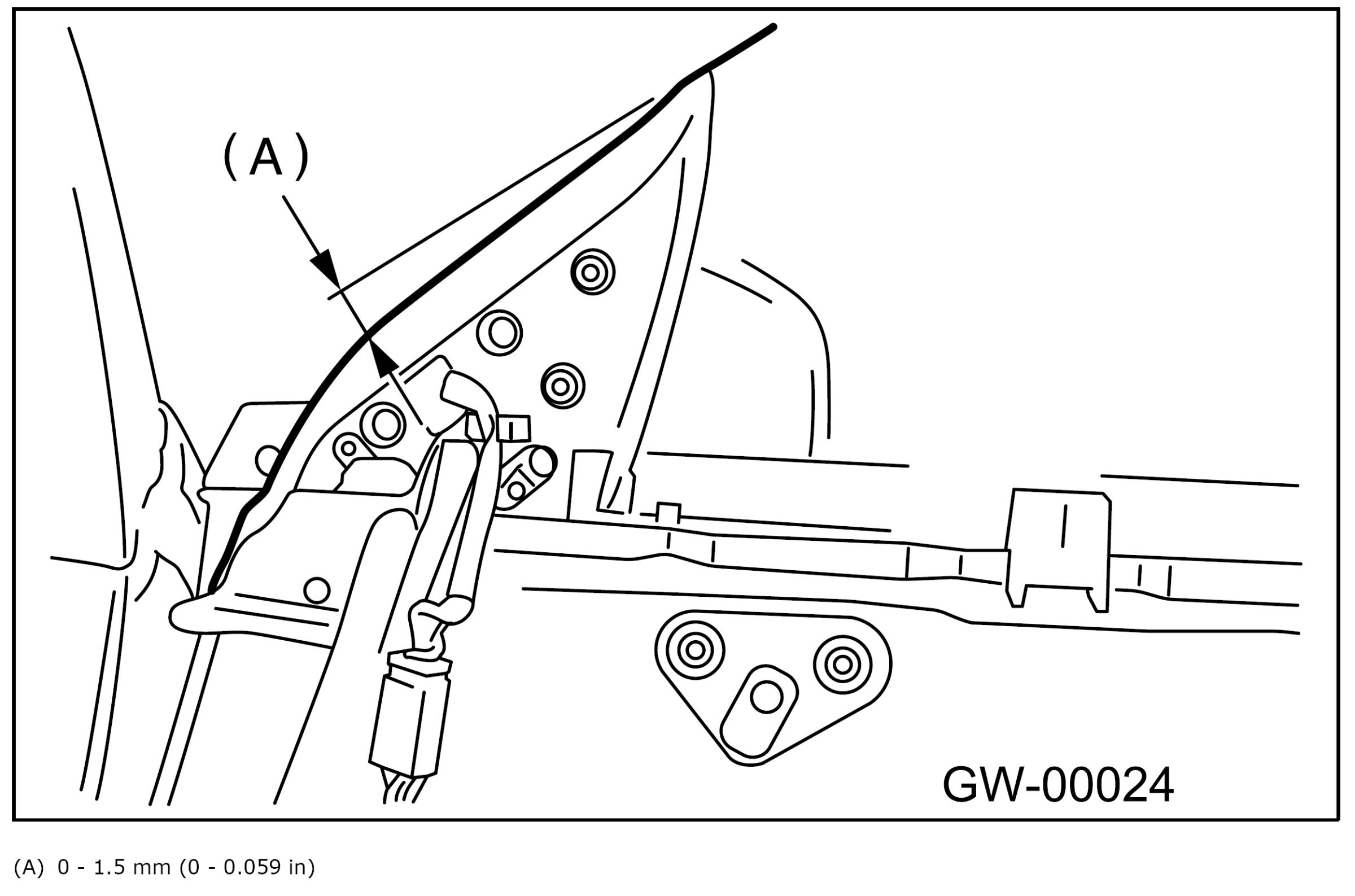 (A)

GW-00024

(A) 0 - 1.5 mm (0 - 0.059 in)