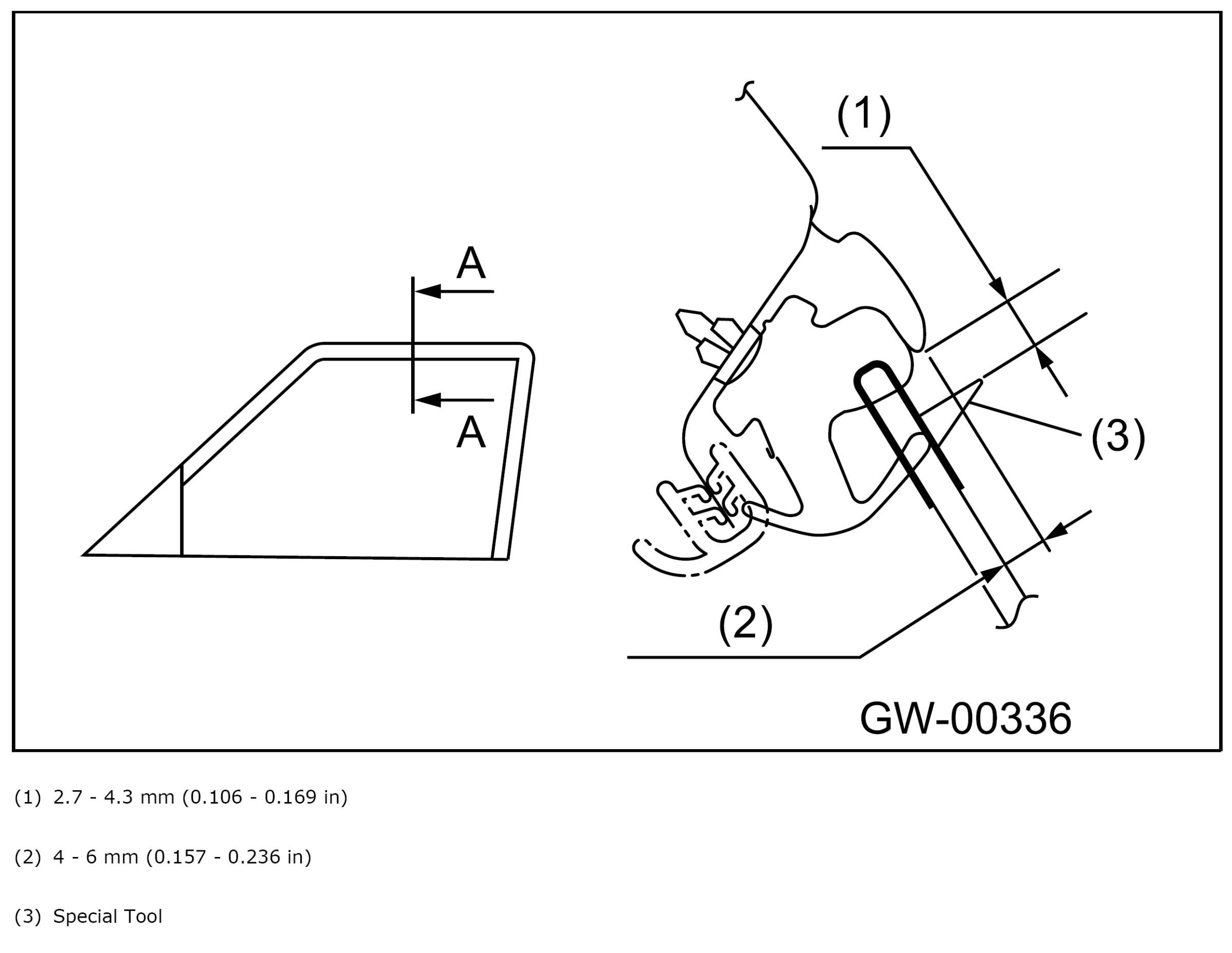 A

A

(1)

(3)

(2)

GW-00336

(1) 2.7 - 4.3 mm (0.106 - 0.169 in)

(2) 4 - 6 mm (0.157 - 0.236 in)

(3) Special Tool