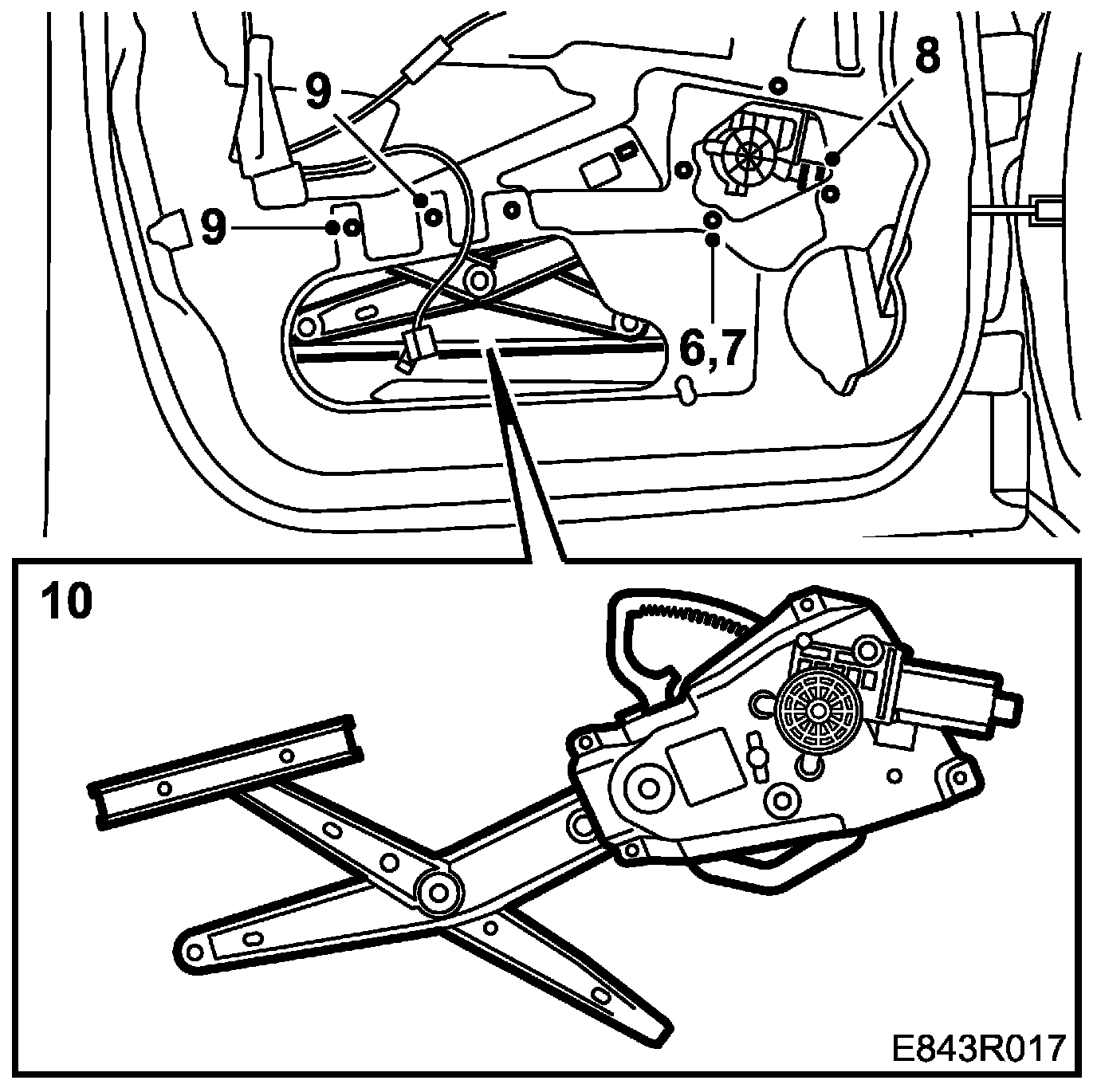 9
8
9
6,7
10
E843R017