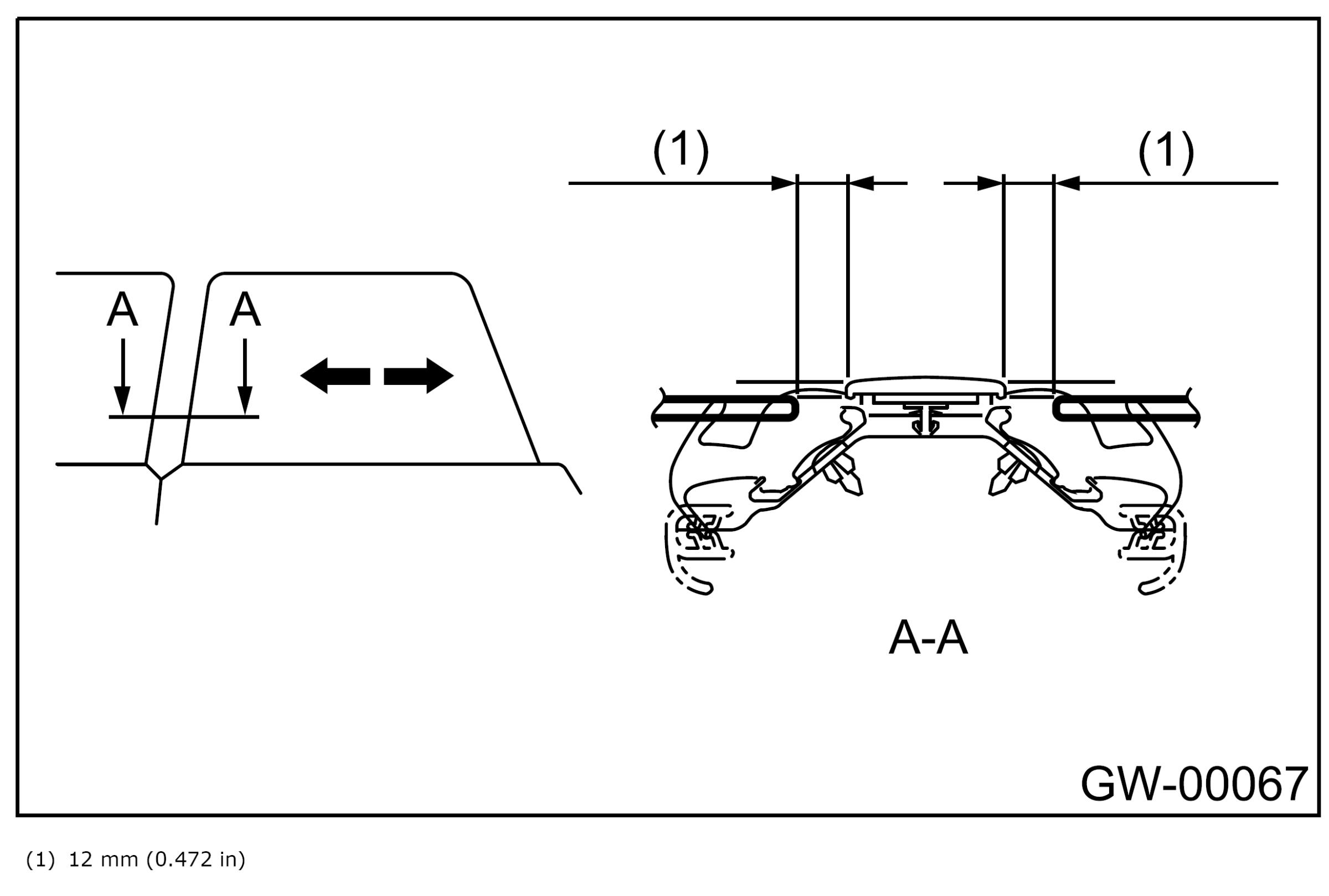 (1)

(1)

A

A

A-A

GW-00067

(1) 12 mm (0.472 in)