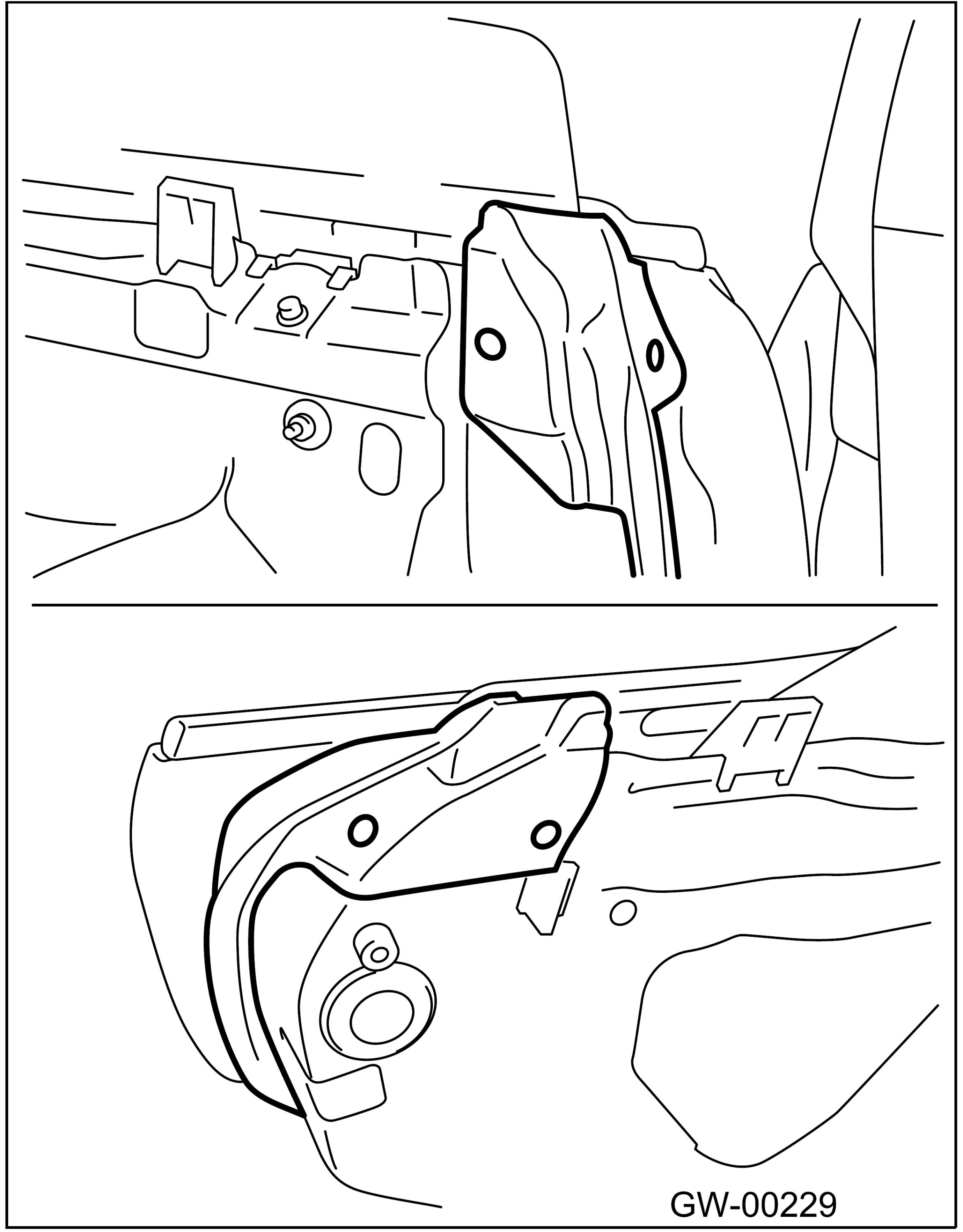 GW-00229