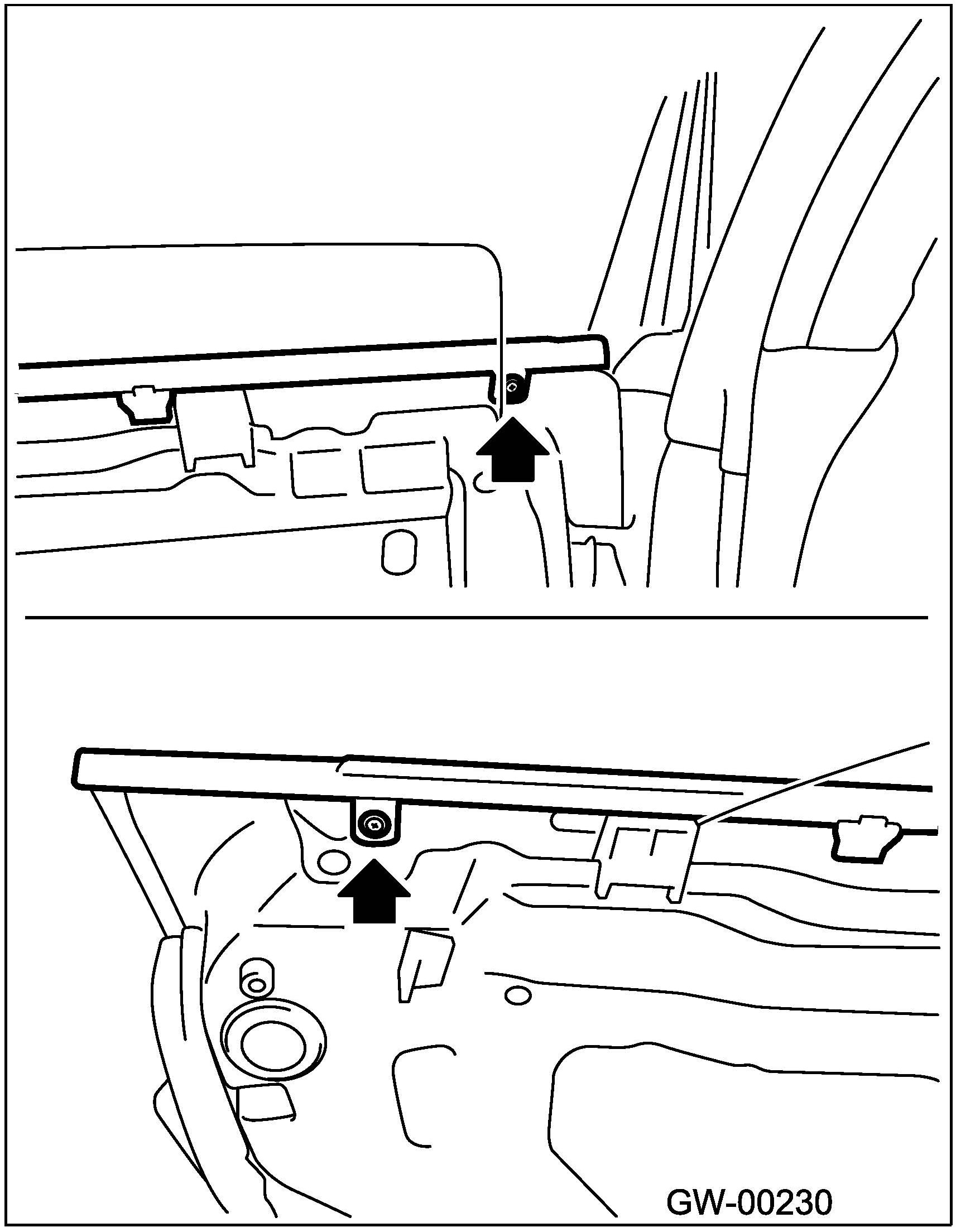 GW-00230