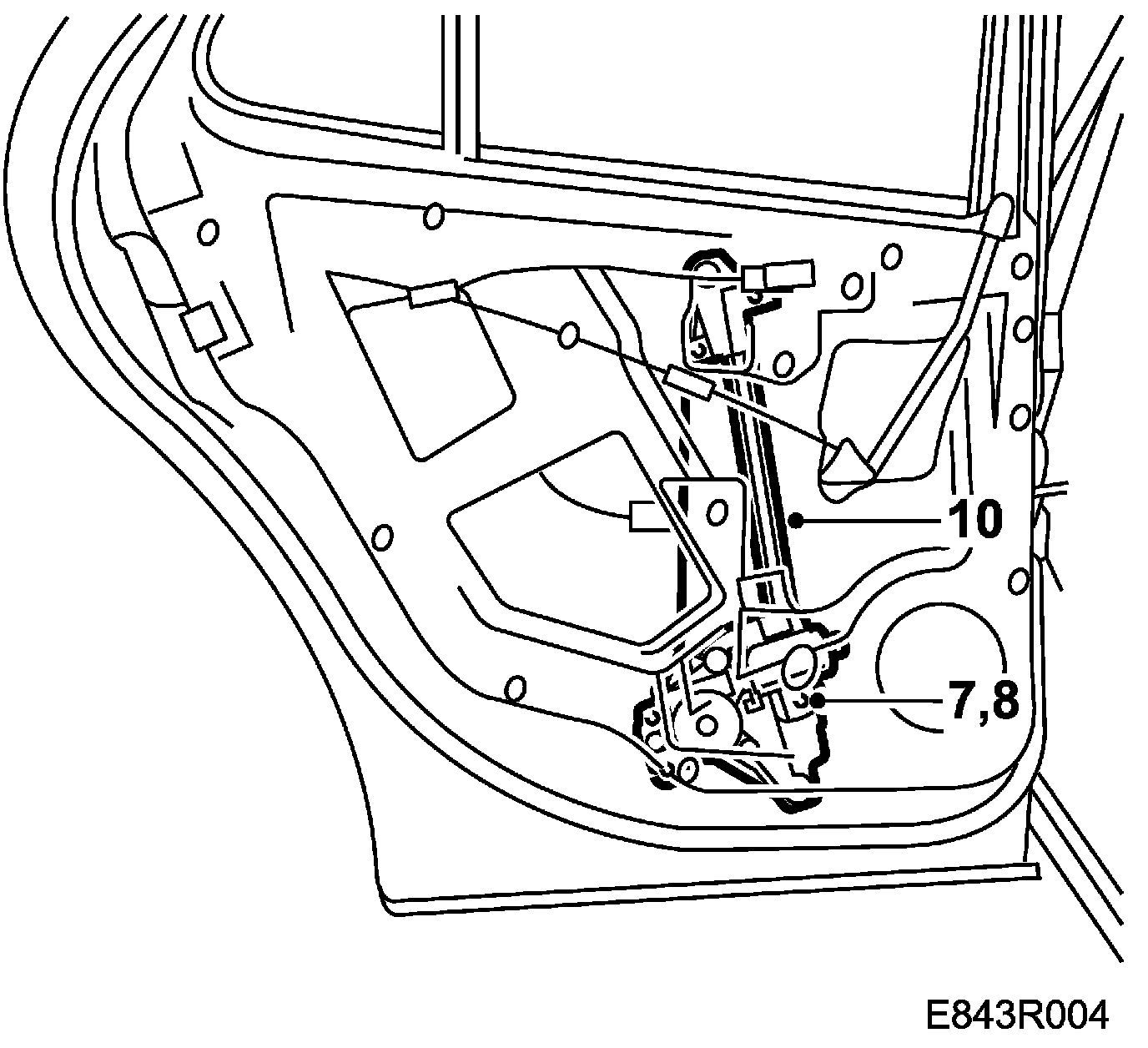 10
7,8
E843R004