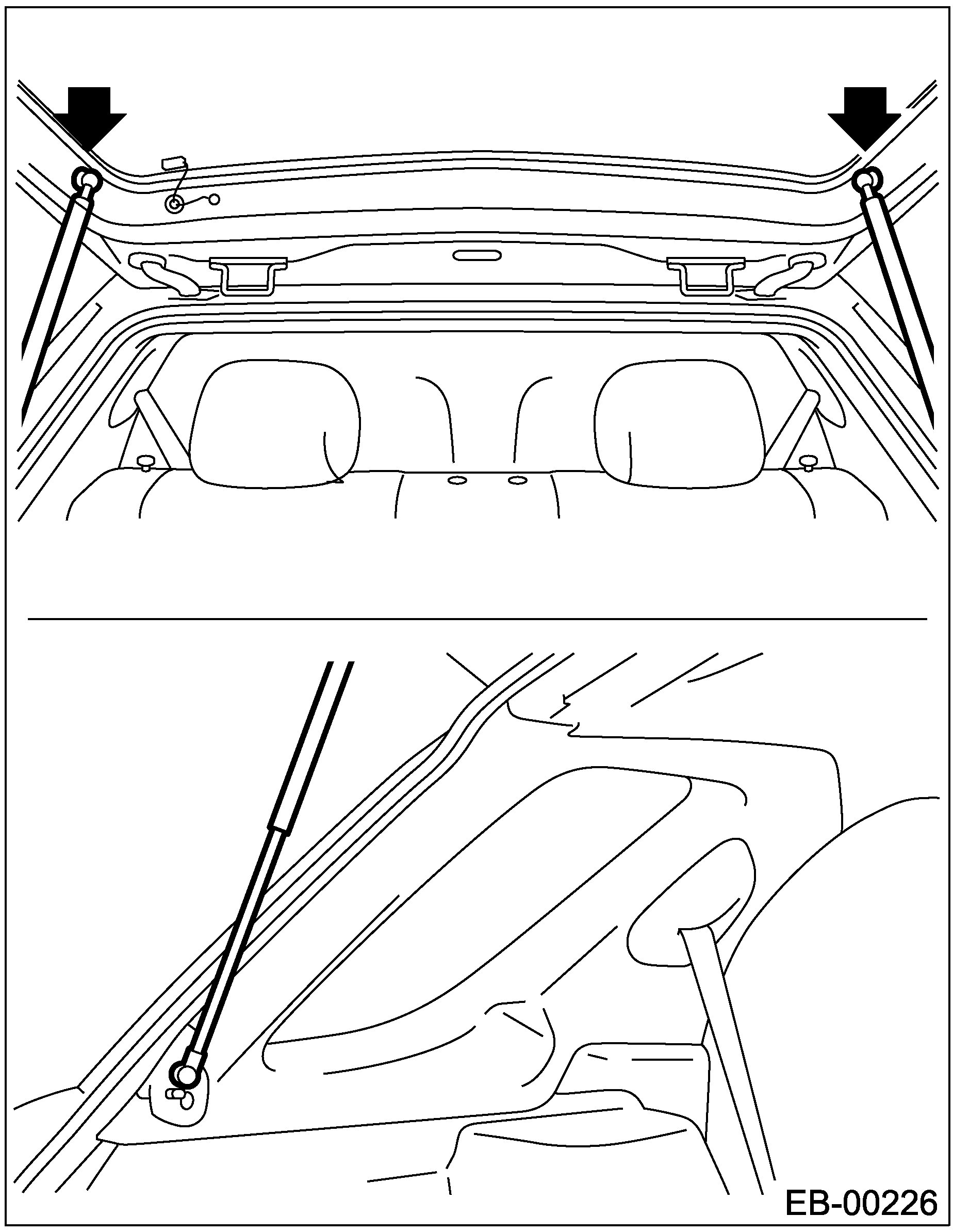 EB-00226