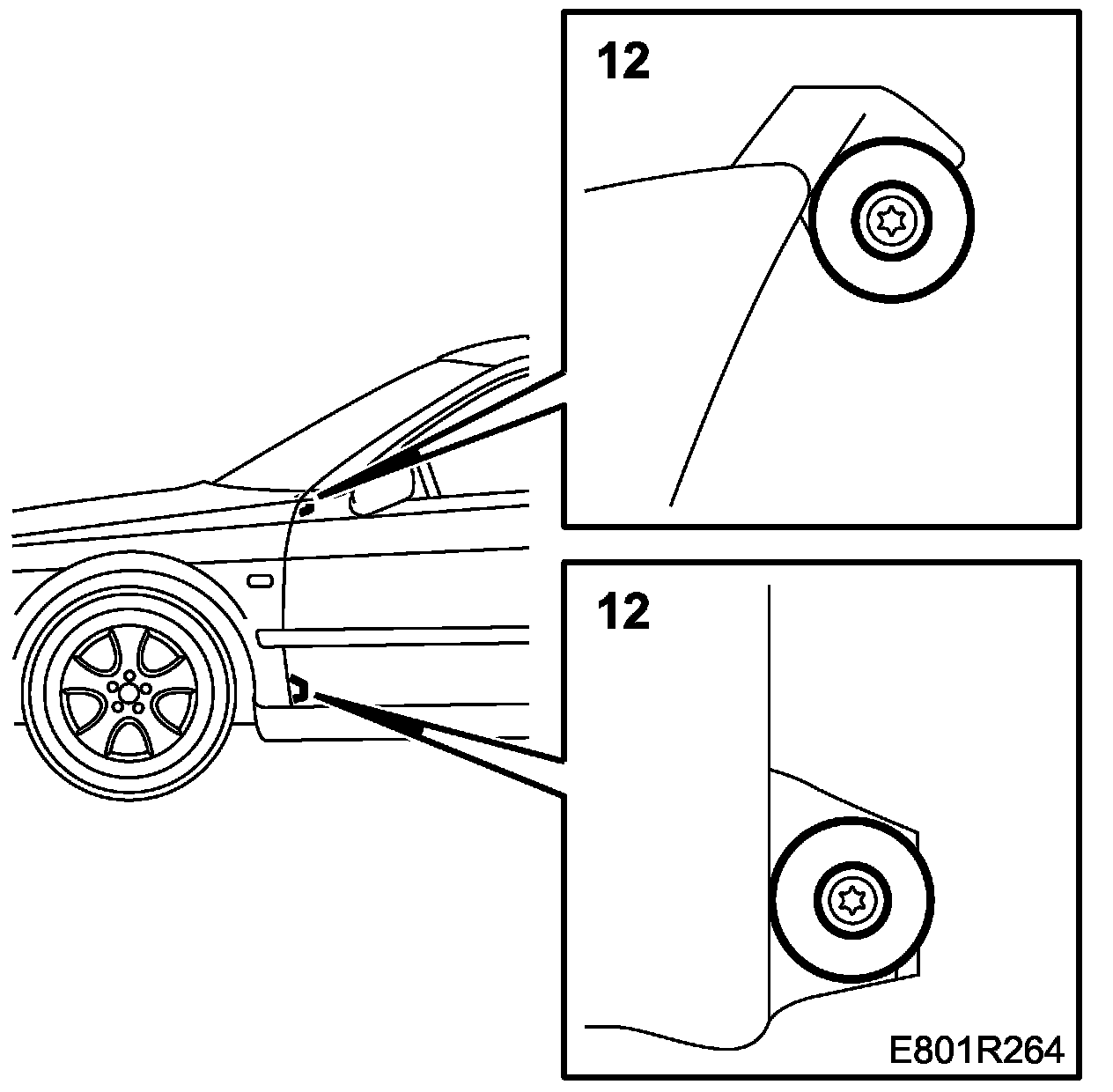 12

12

E801R264