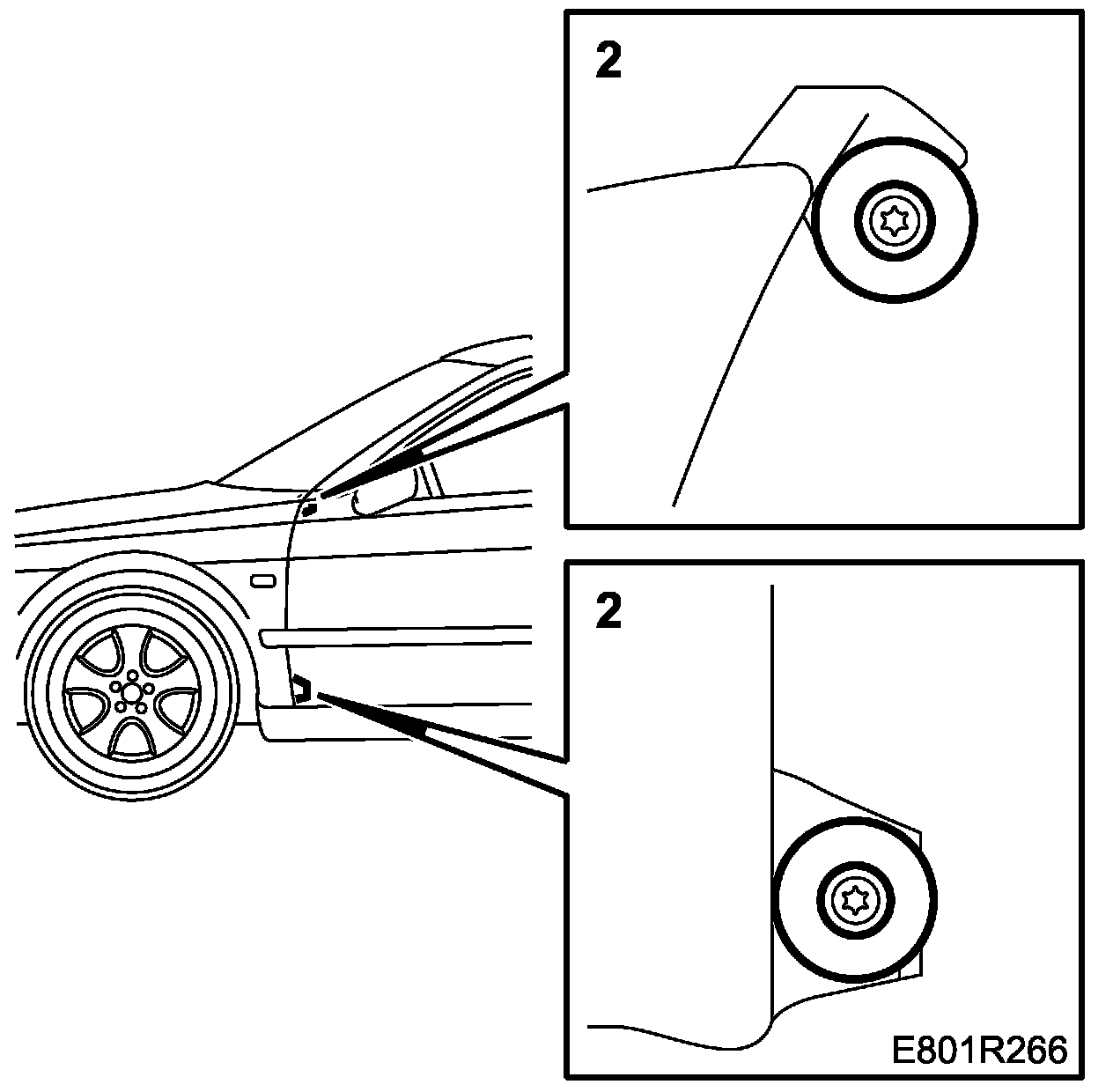 2

2

E801R266