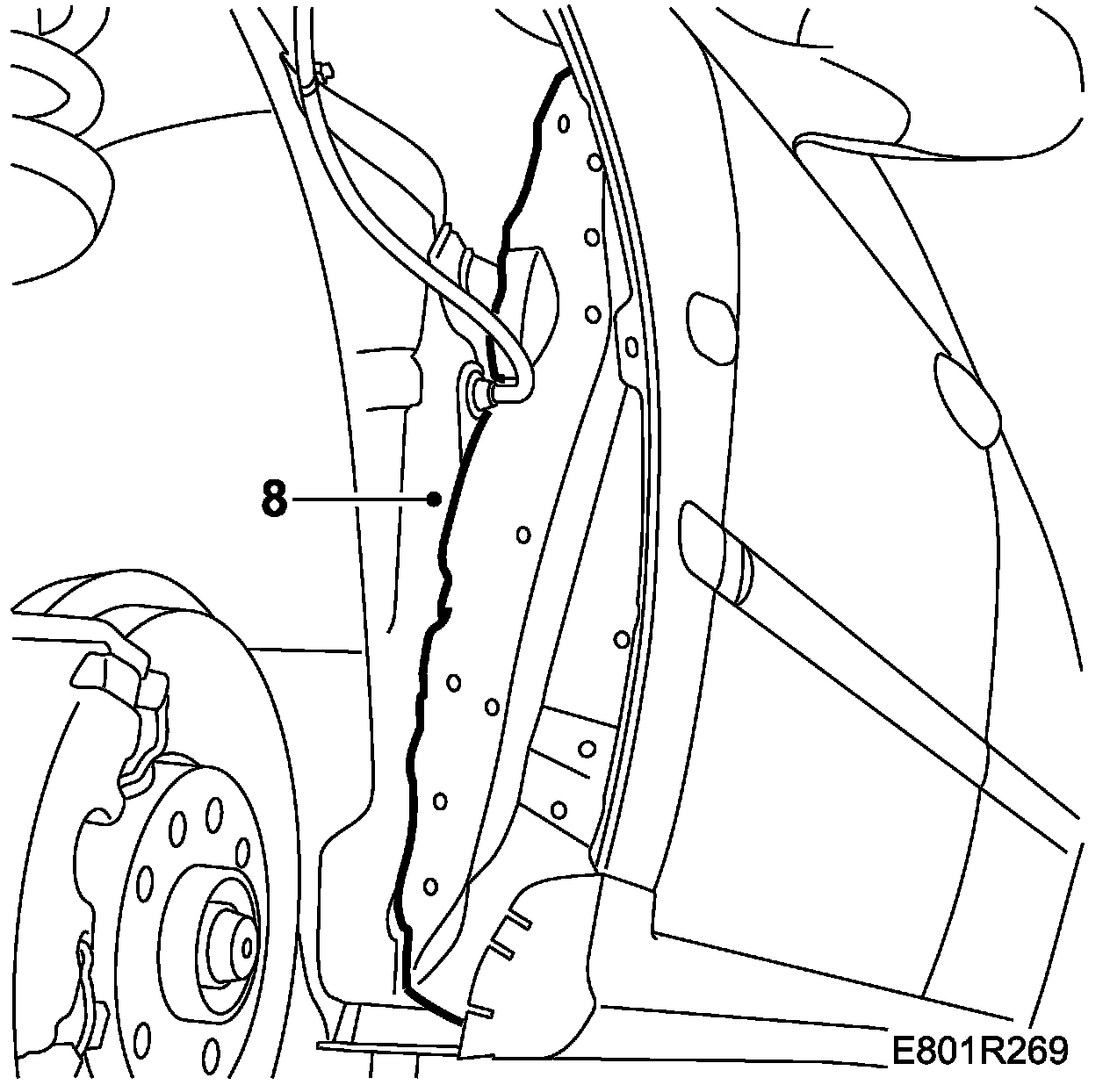 8

E801R269