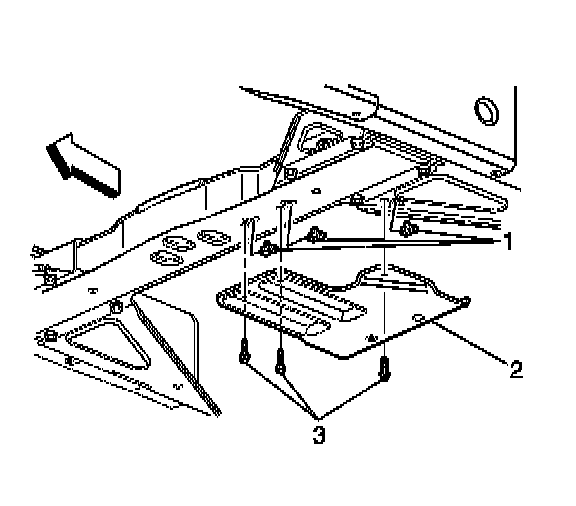 1
2
3