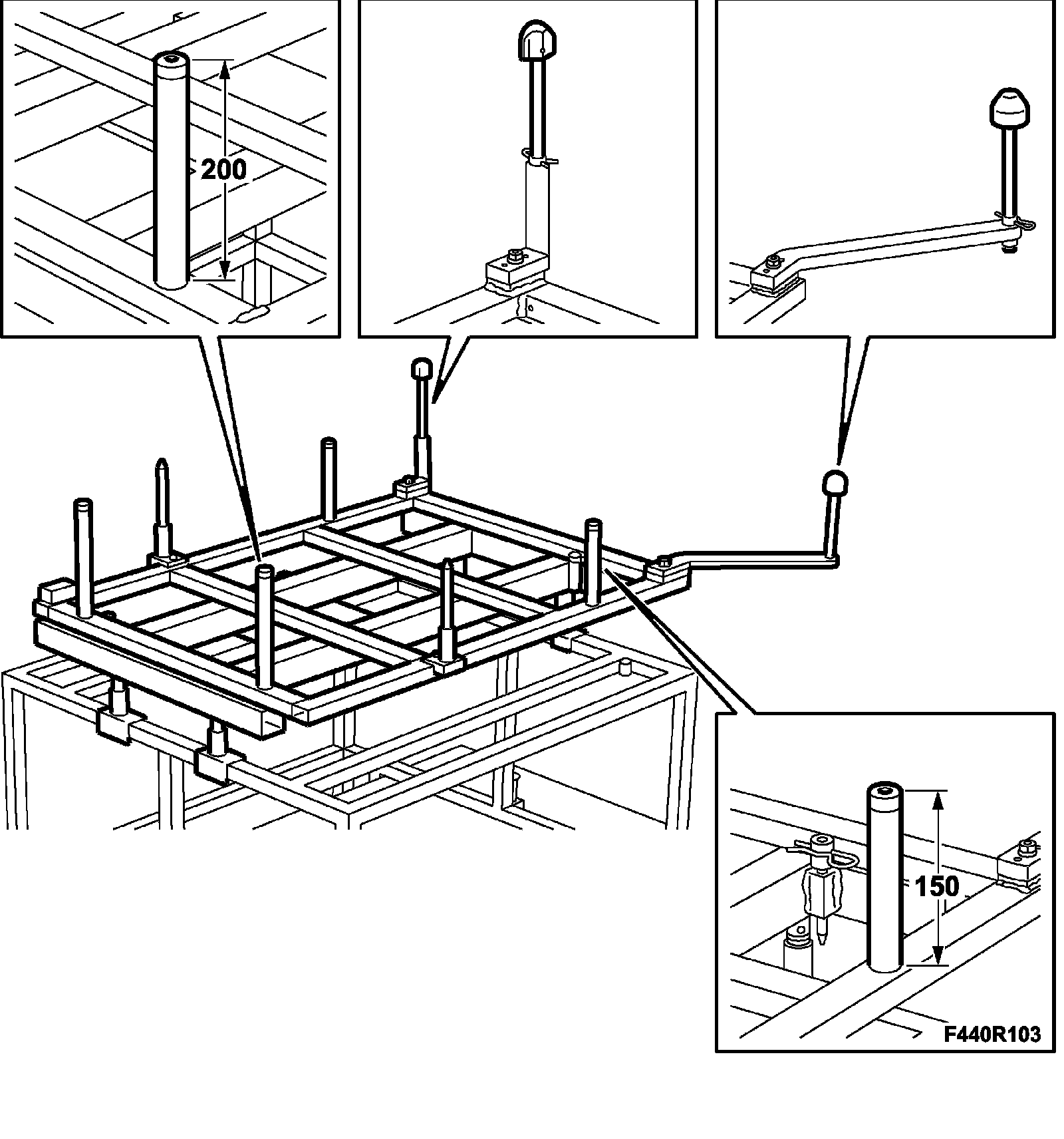 200

150

F440R103