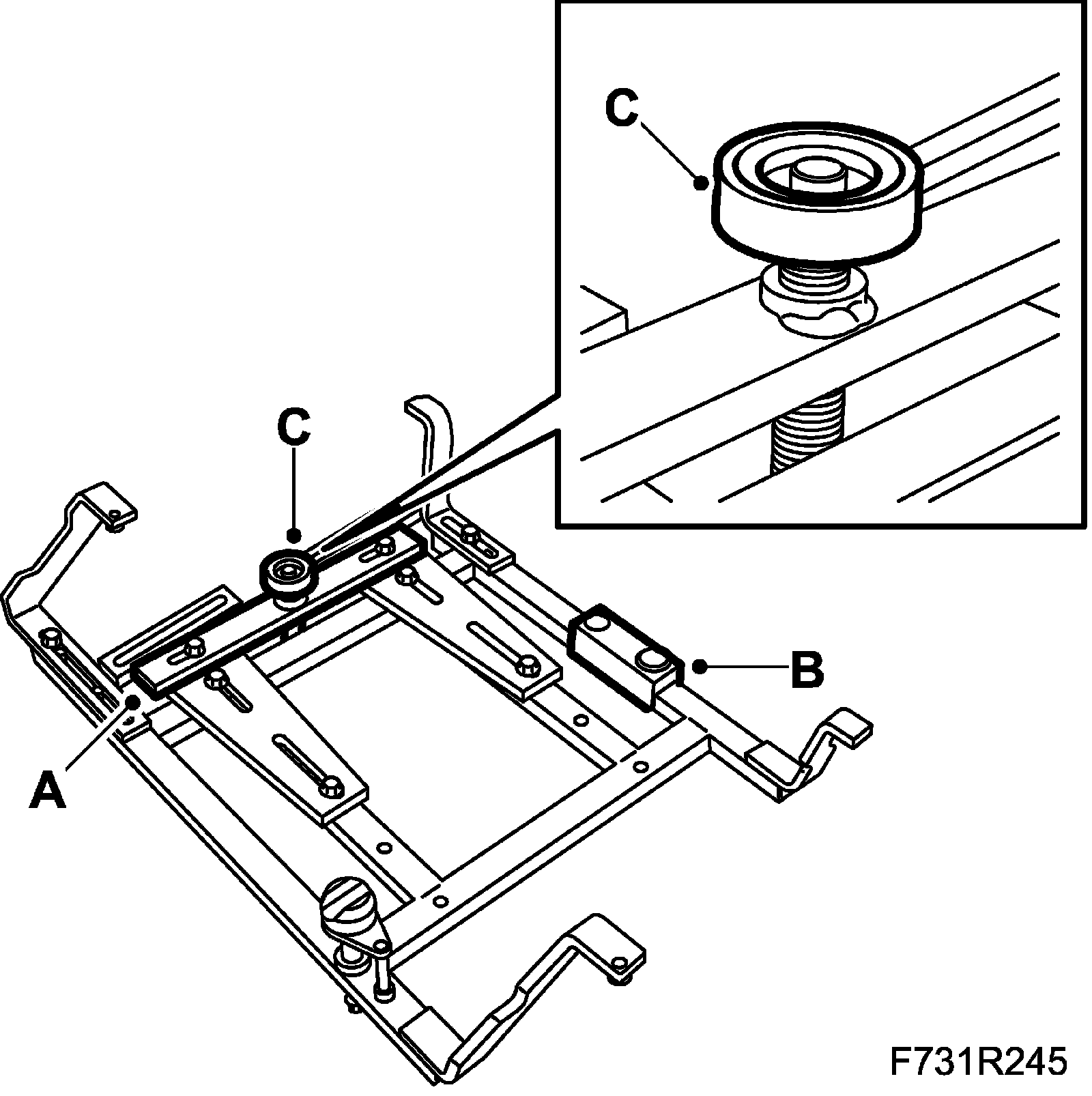 C

C

B

A

F731R245