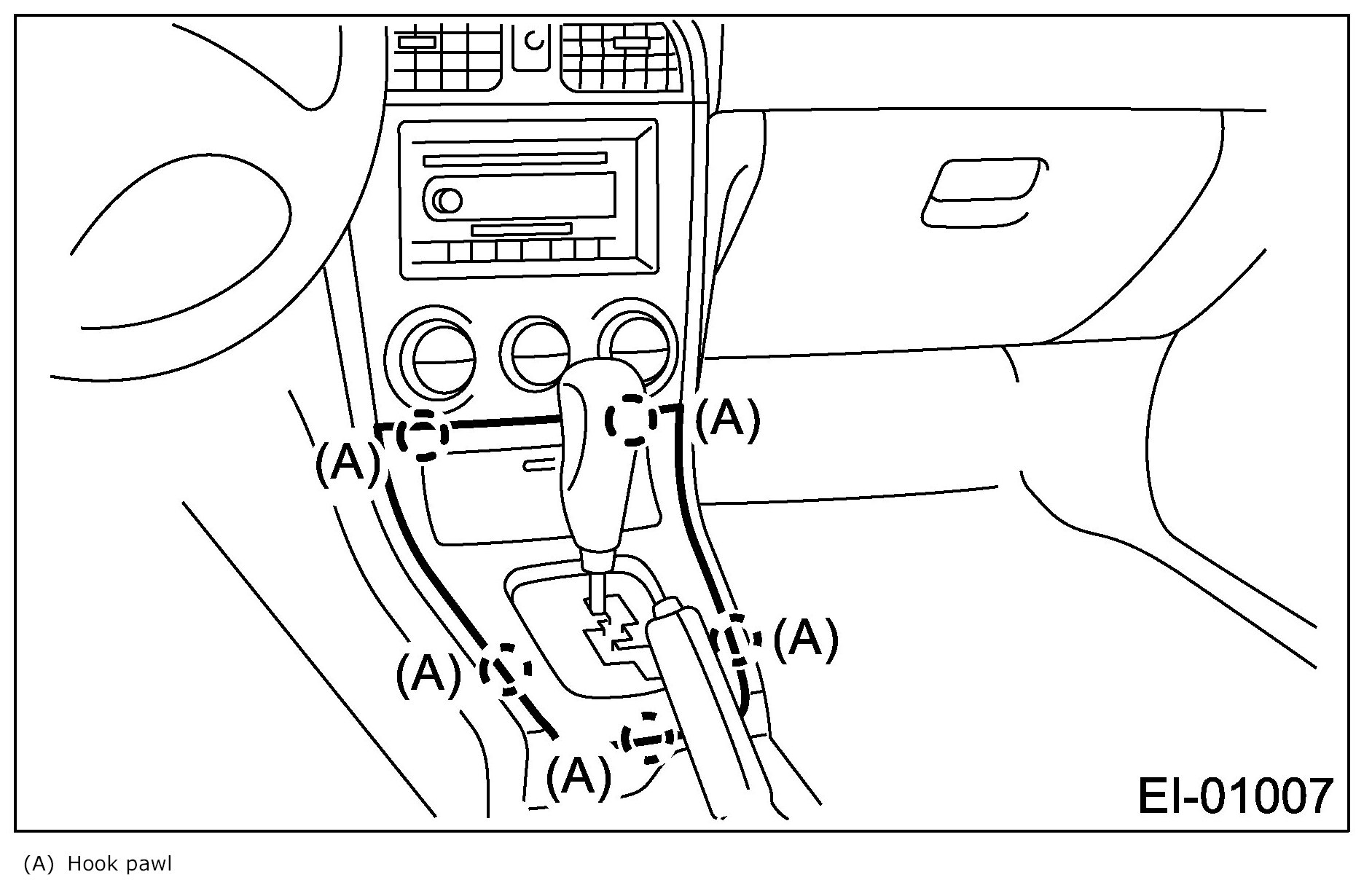 (A)
(A)
(A)
(A)
(A)
EI-01007

(A) Hook pawl