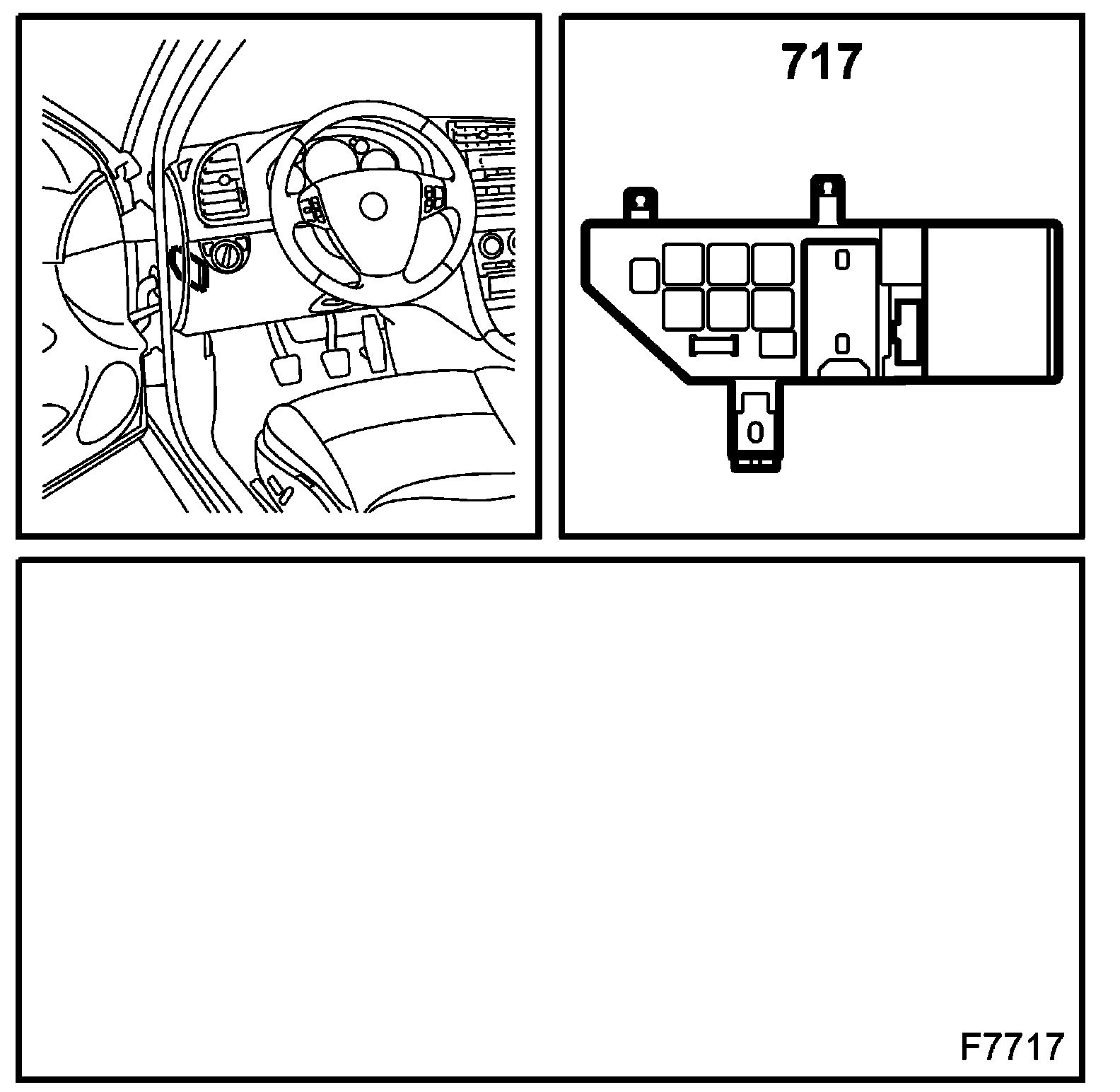 717

F7717