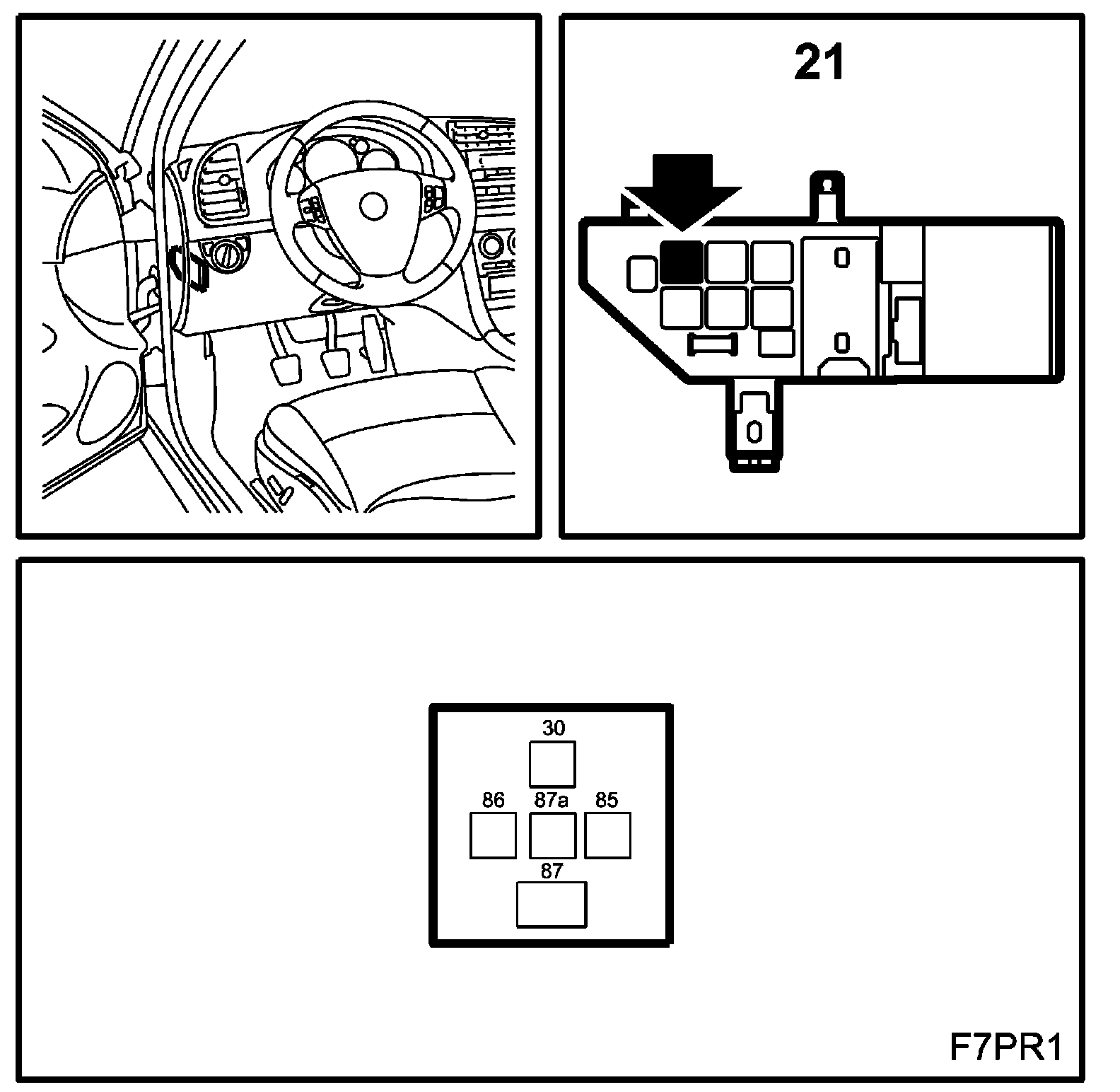 21

30
86
87a
85
87

F7PR1