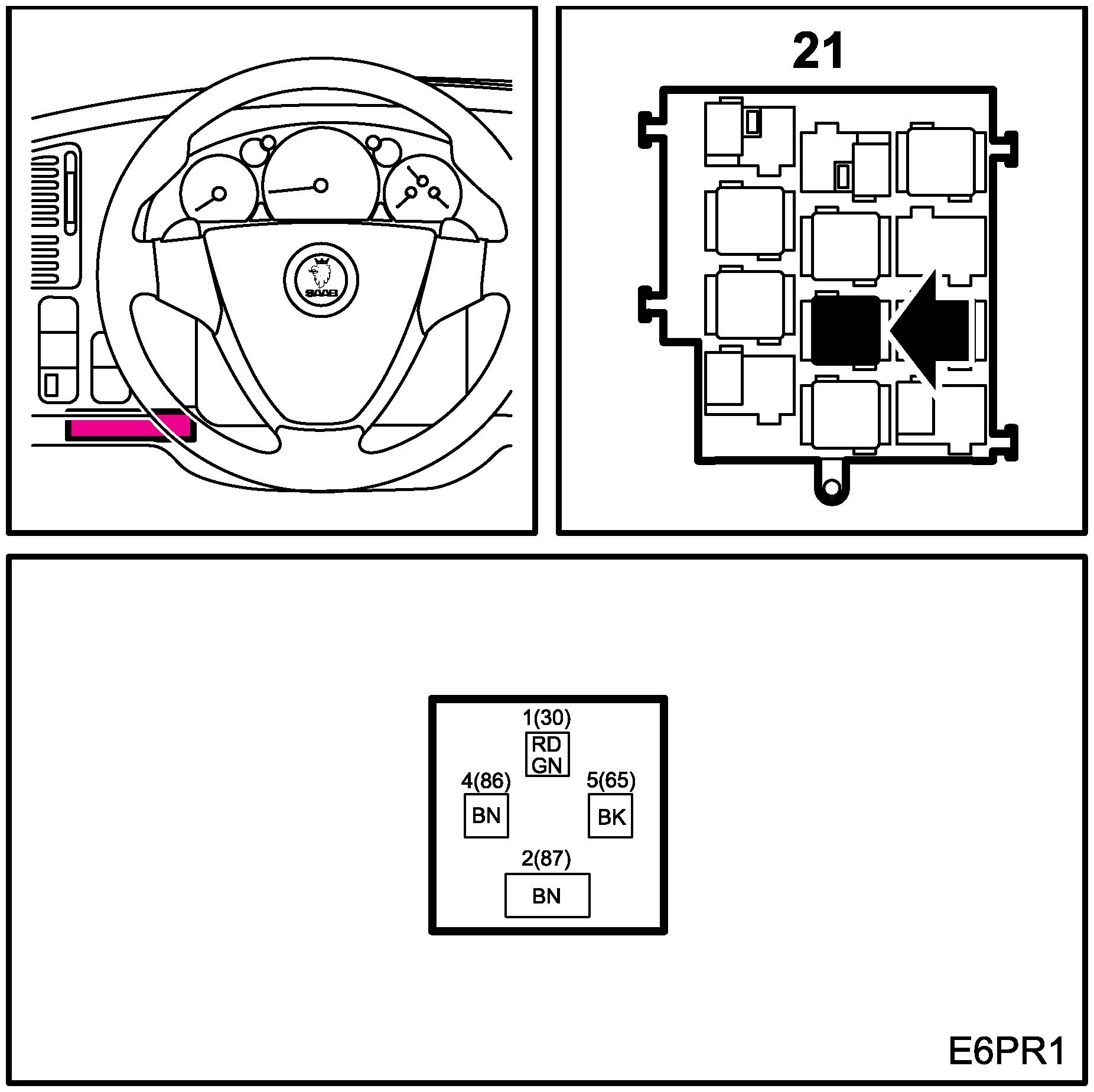 SAAB

21

1(30)
RD
GN

4(86)
BN

5(65)
BK

2(87)
BN

E6PR1