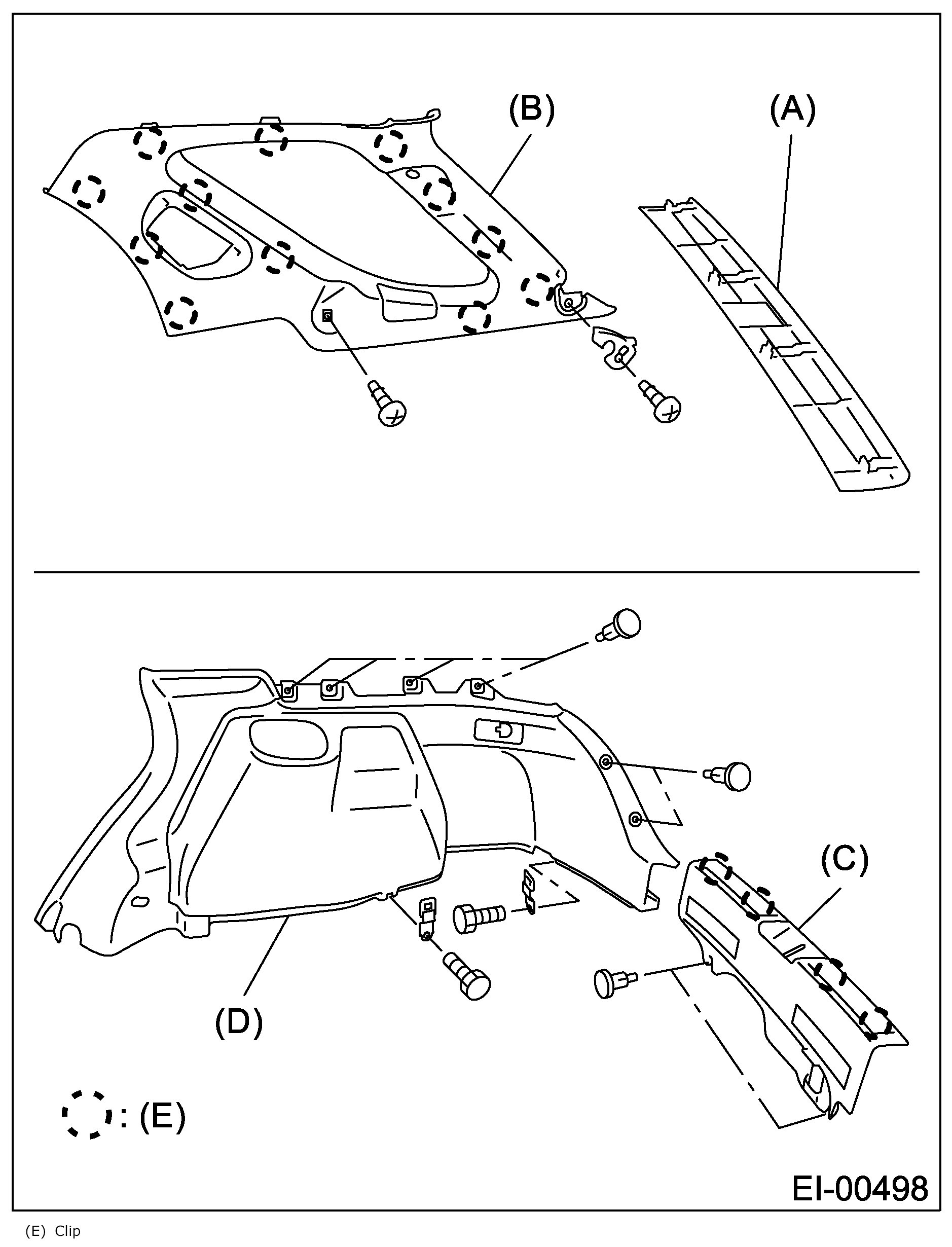 (B)
(A)
(C)
(D)
: (E)
EI-00498
(E) Clip