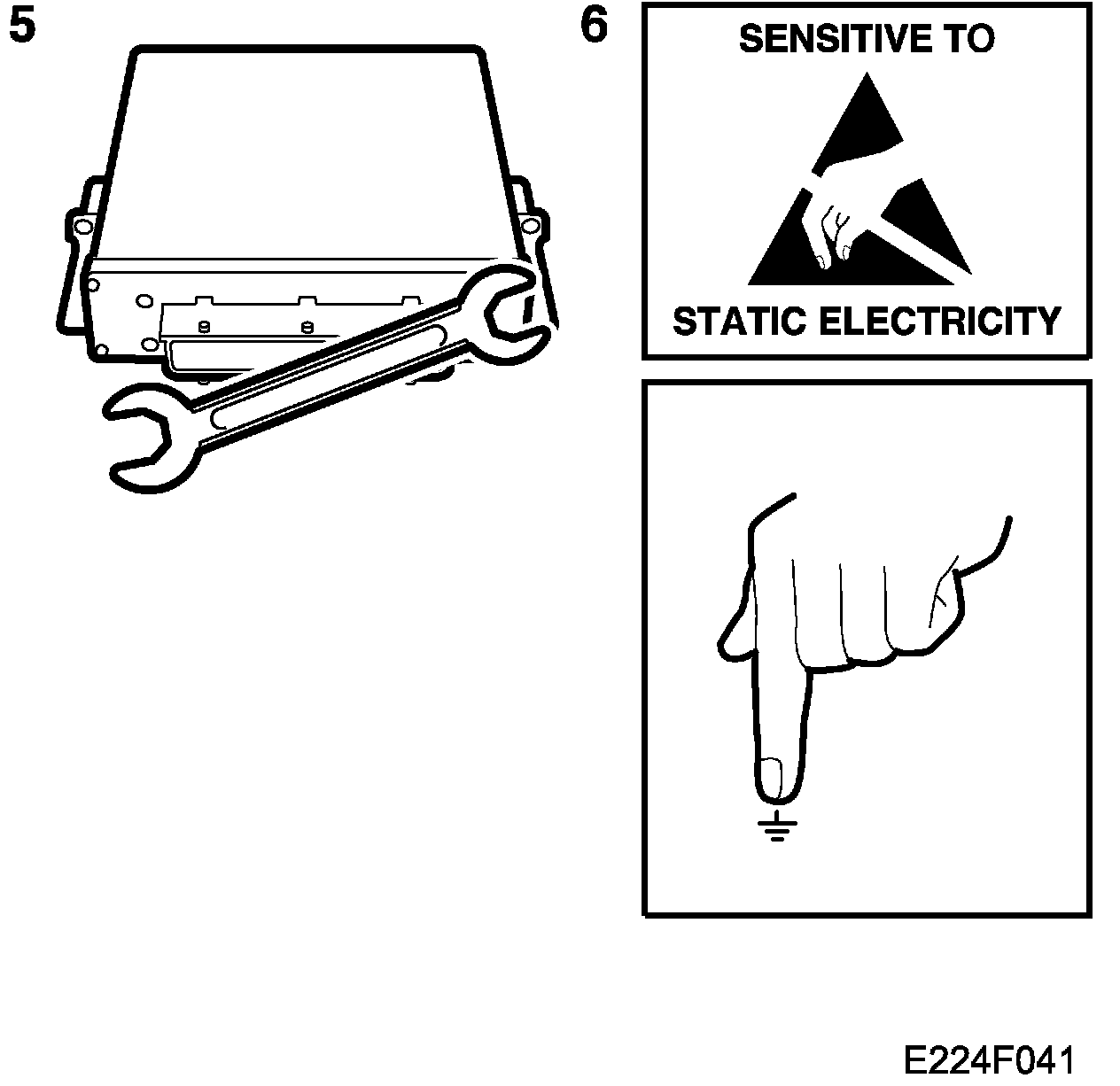 5

6

SENSITIVE TO

STATIC ELECTRICITY

E224F041