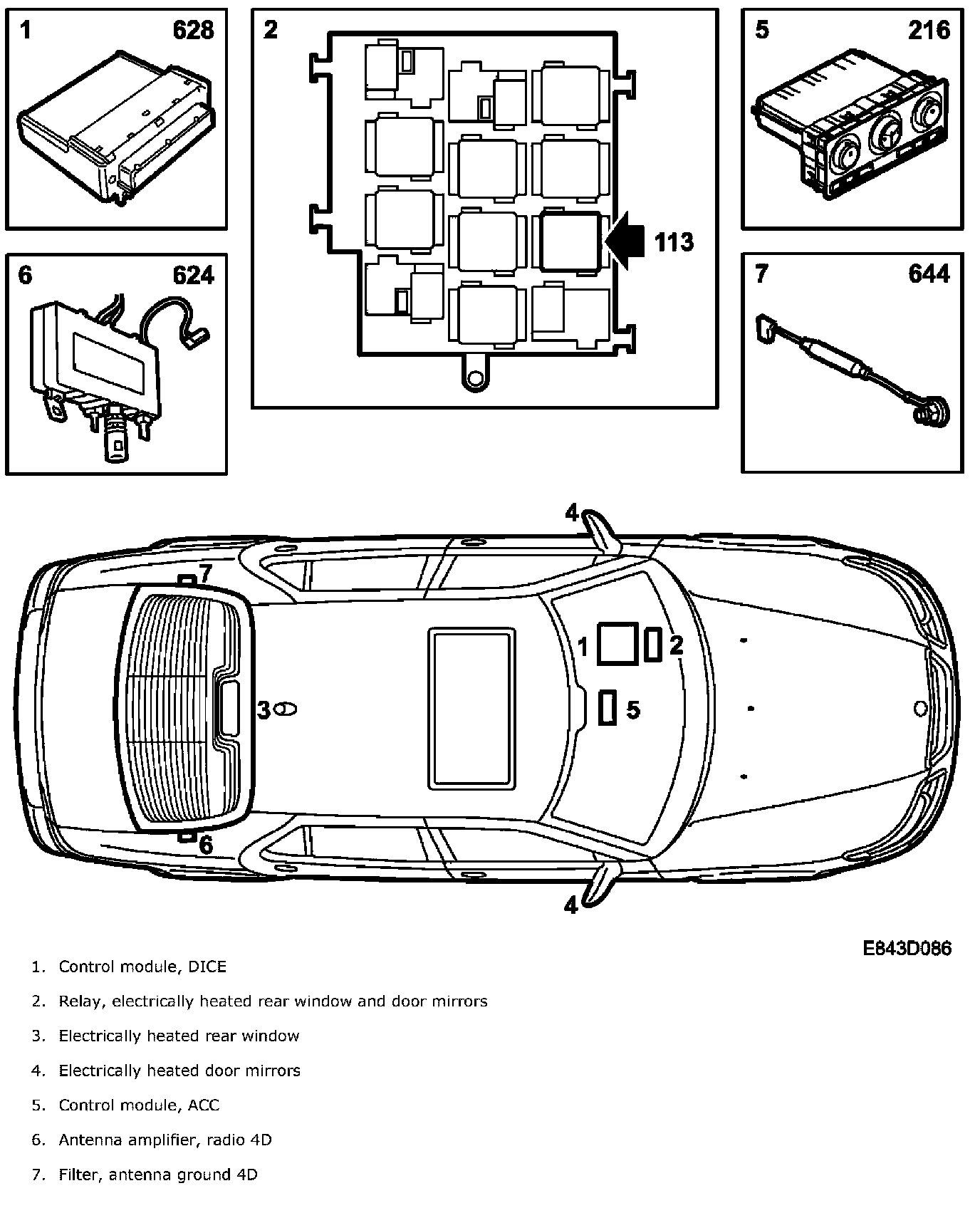 1 628

2

113

5 216

6 624

7 644

4

7

1 2

3

5

6

4

E843D086

1. Control module, DICE

2. Relay, electrically heated rear window and door mirrors

3. Electrically heated rear window

4. Electrically heated door mirrors

5. Control module, ACC

6. Antenna amplifier, radio 4D

7. Filter, antenna ground 4D