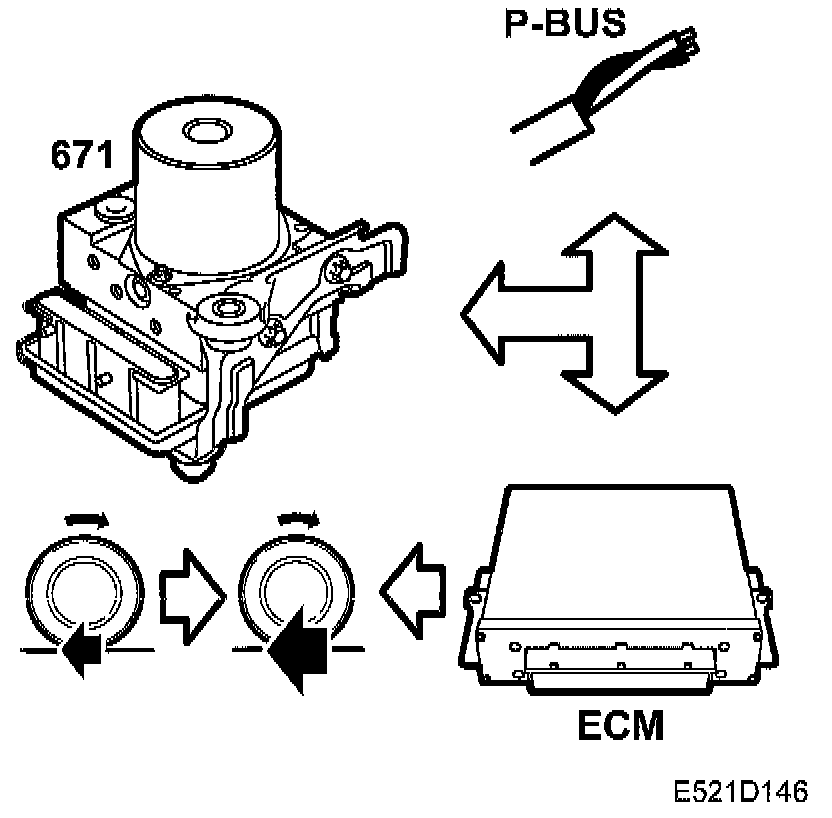 P-BUS

671

ECM

E521D146