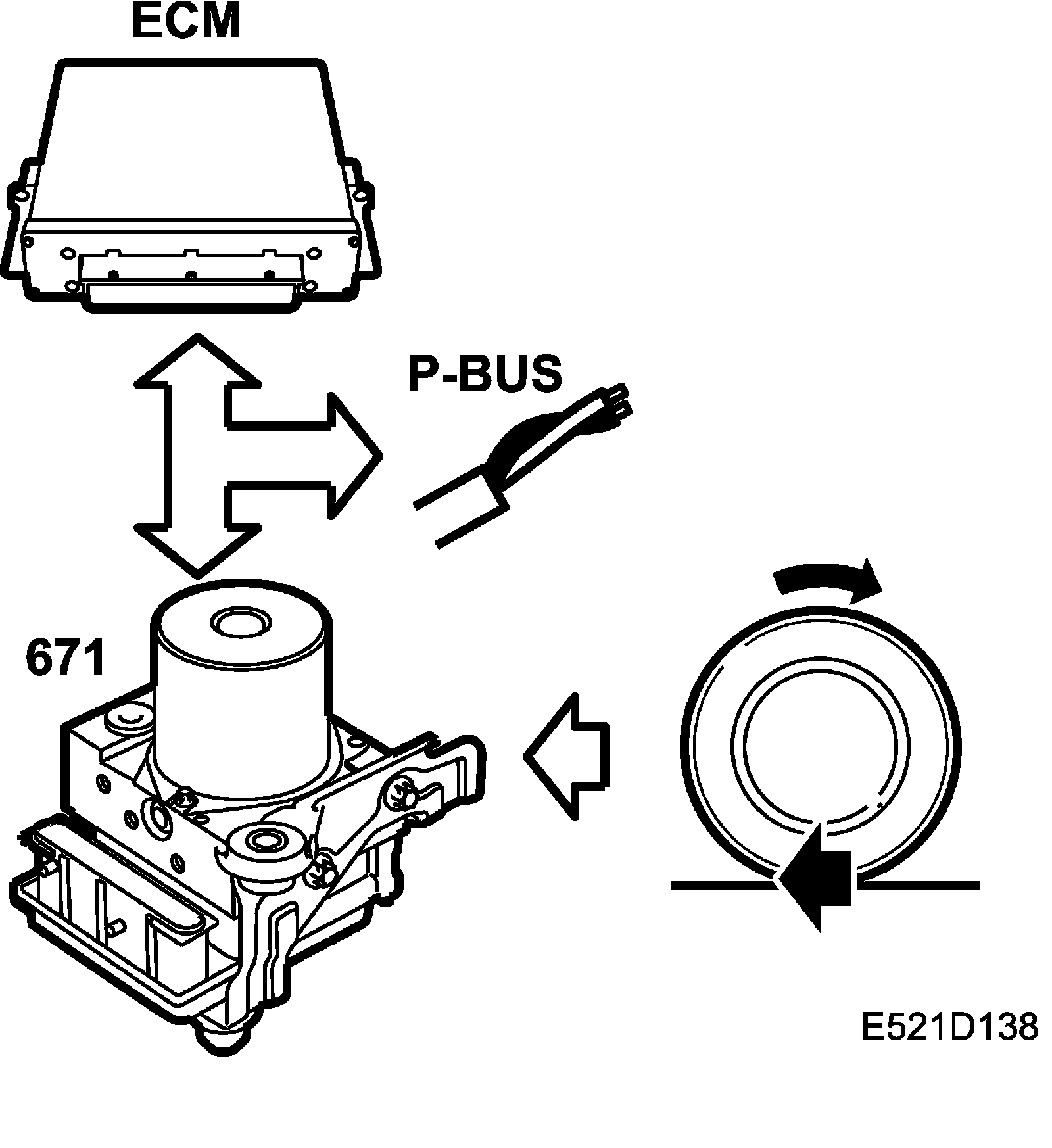 ECM

P-BUS

671

E521D138