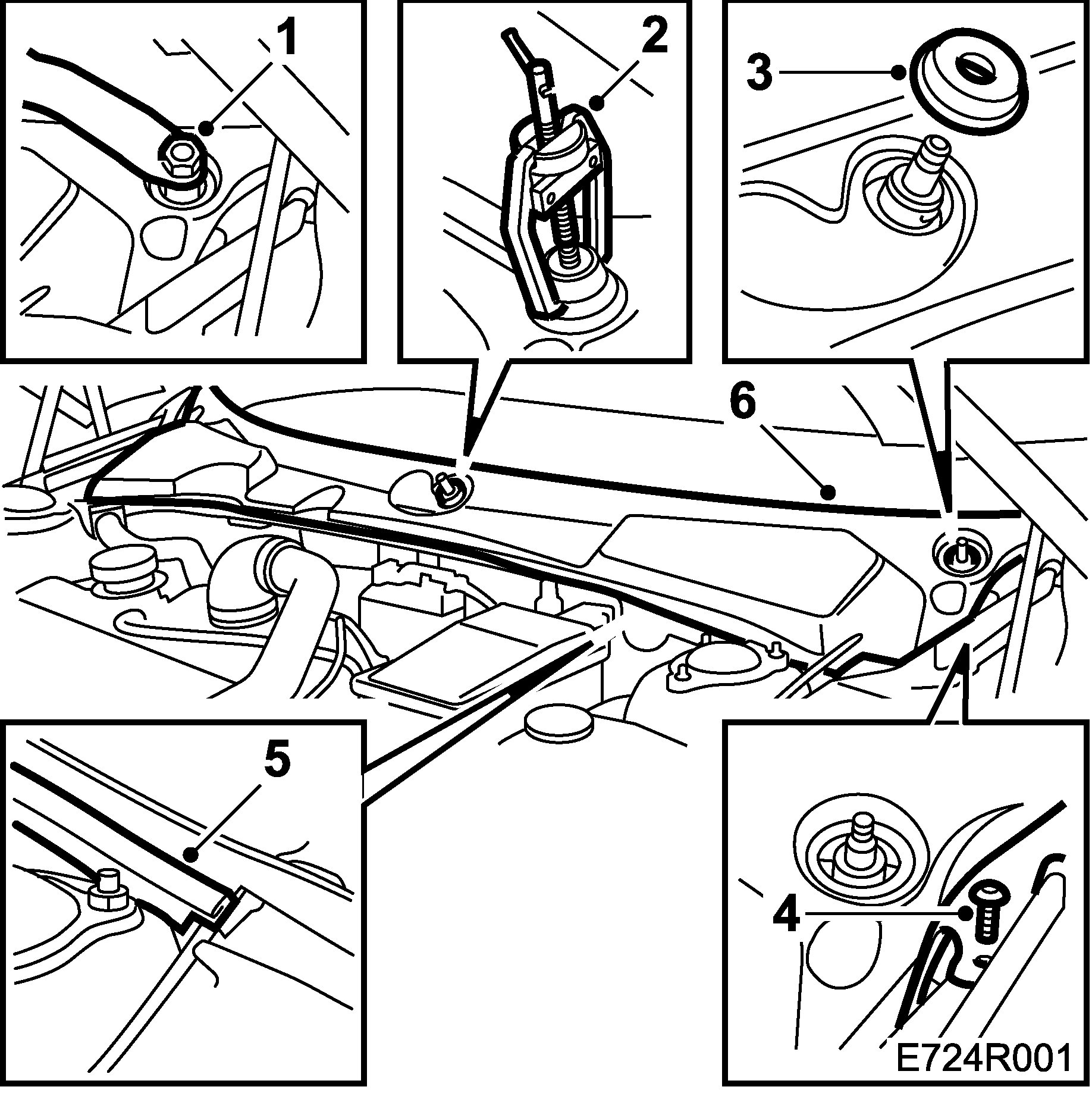 1
2
3
6
5
4
E724R001