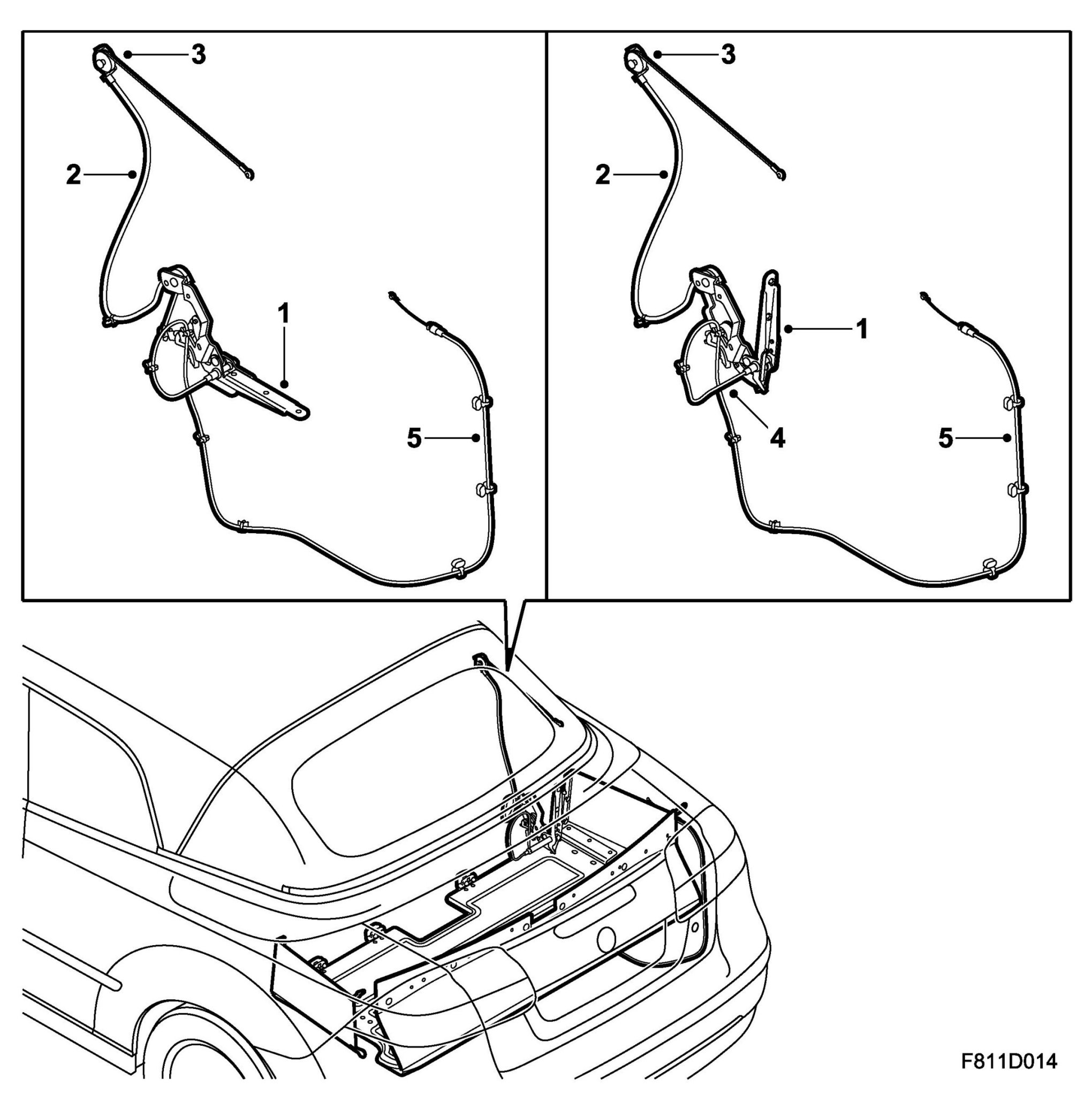 3
2
1
5

3
2
1
4
5

F811D014