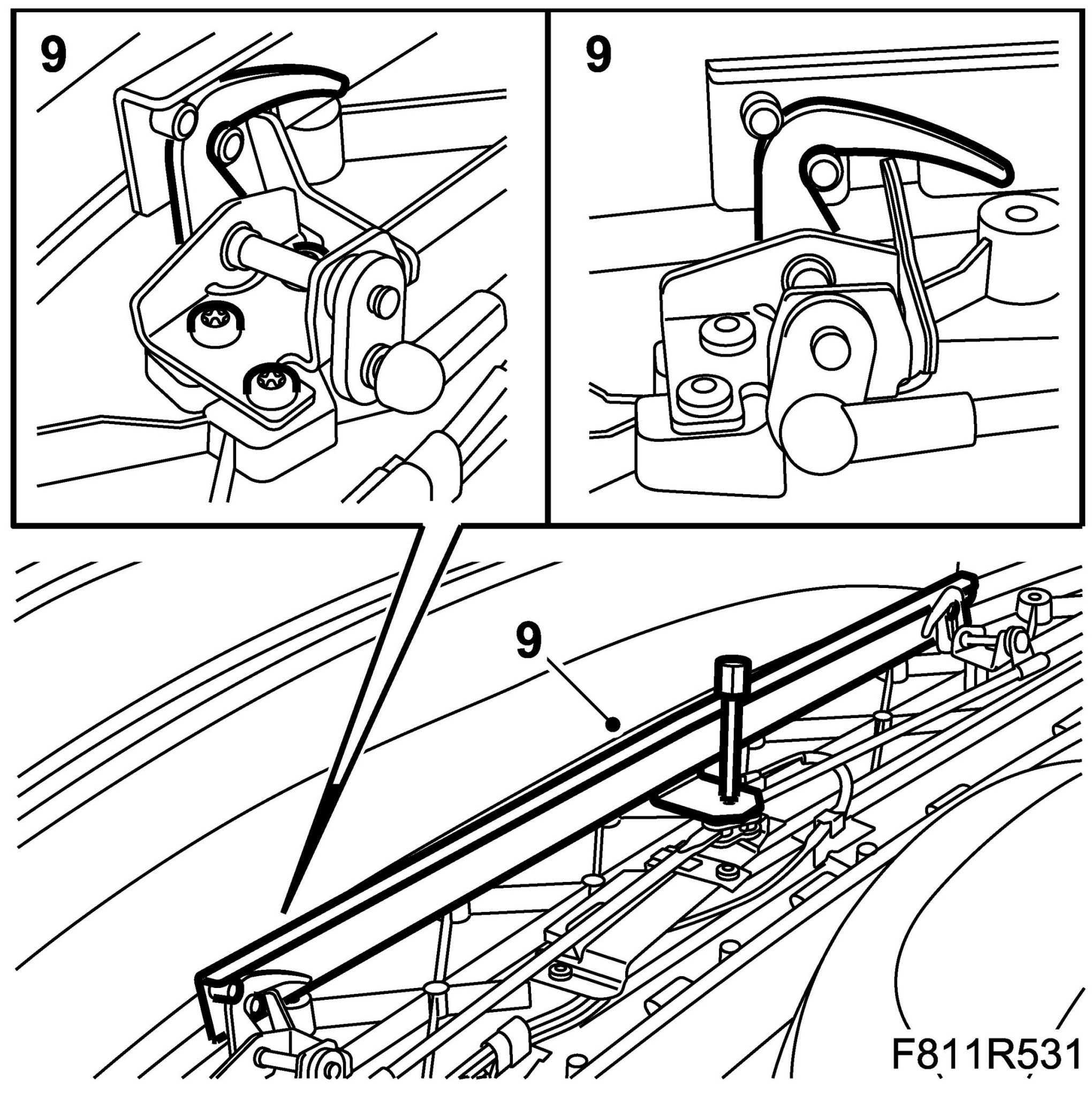 9

9

9

F811R531