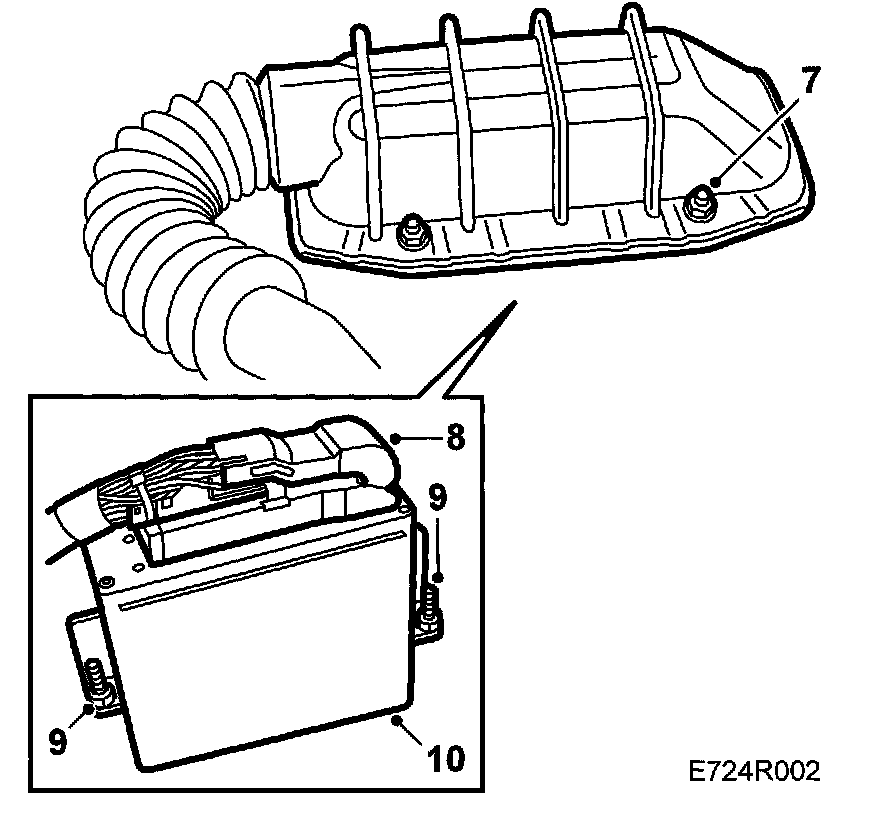 7
8
9
9
10
E724R002