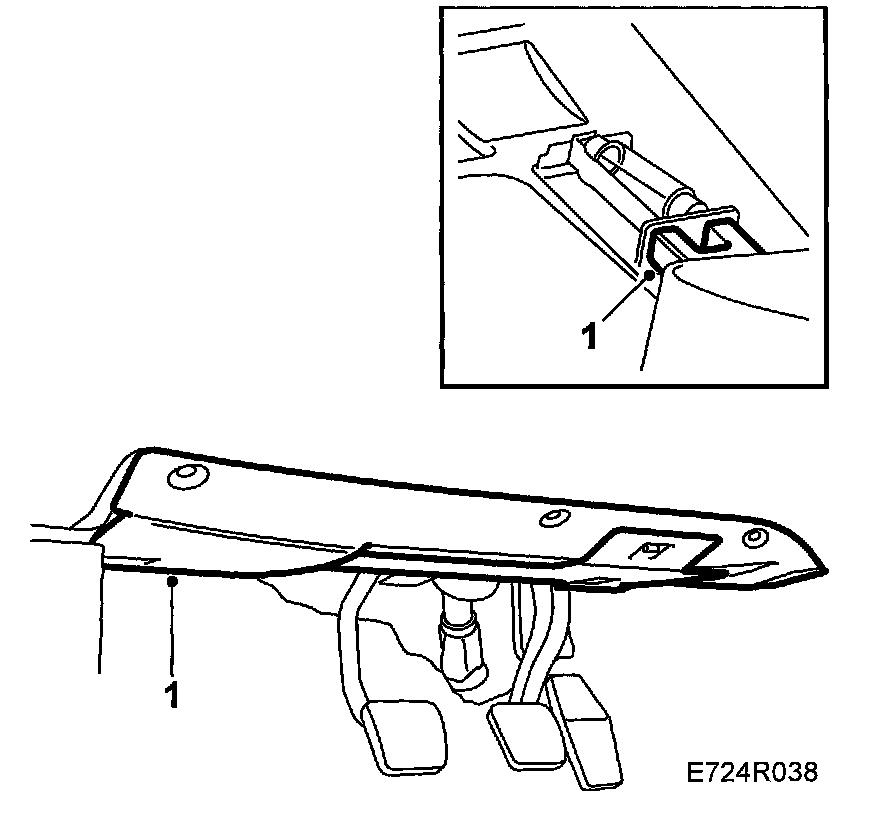 1

1

E724R038