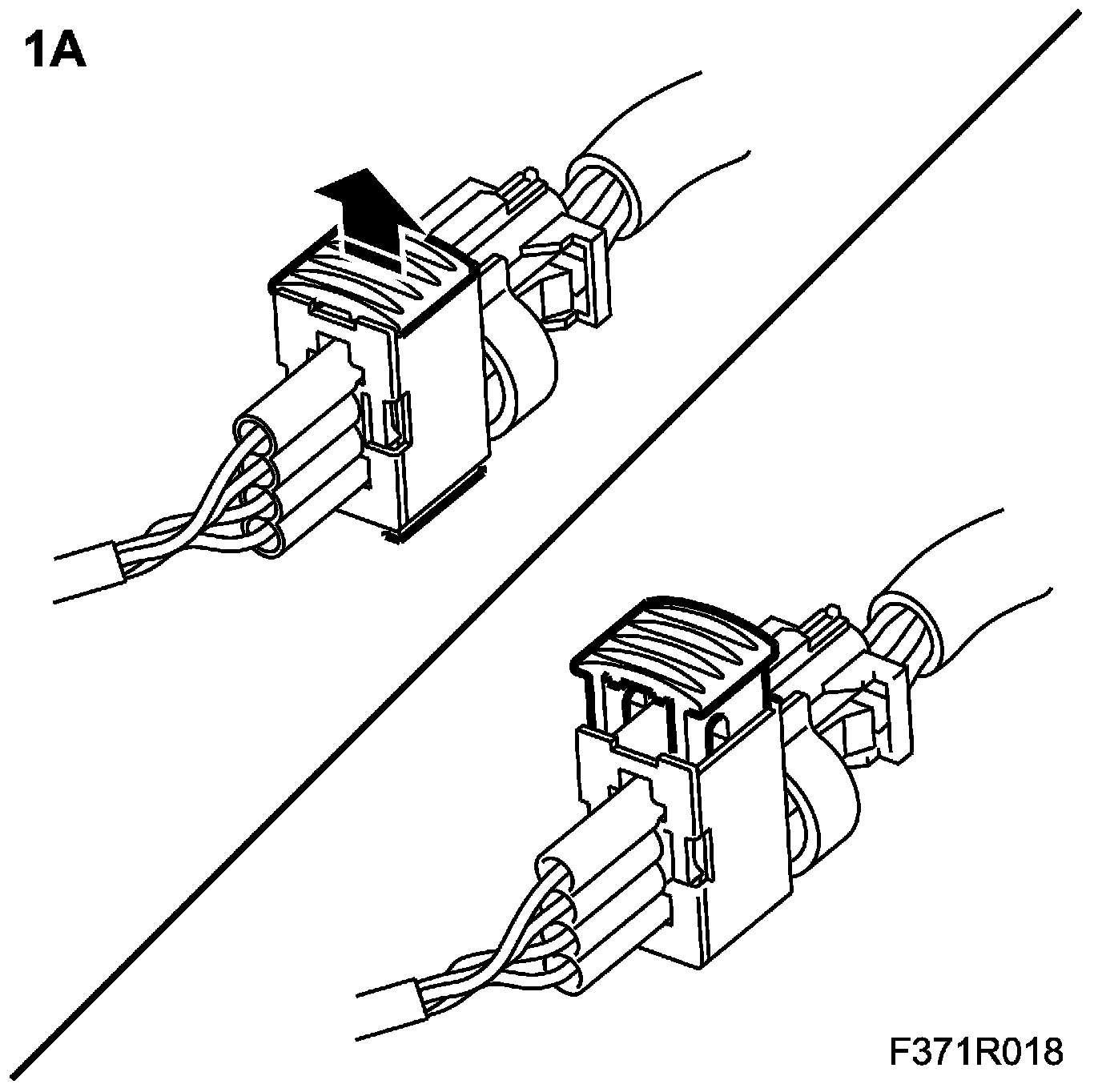 1A

F371R018