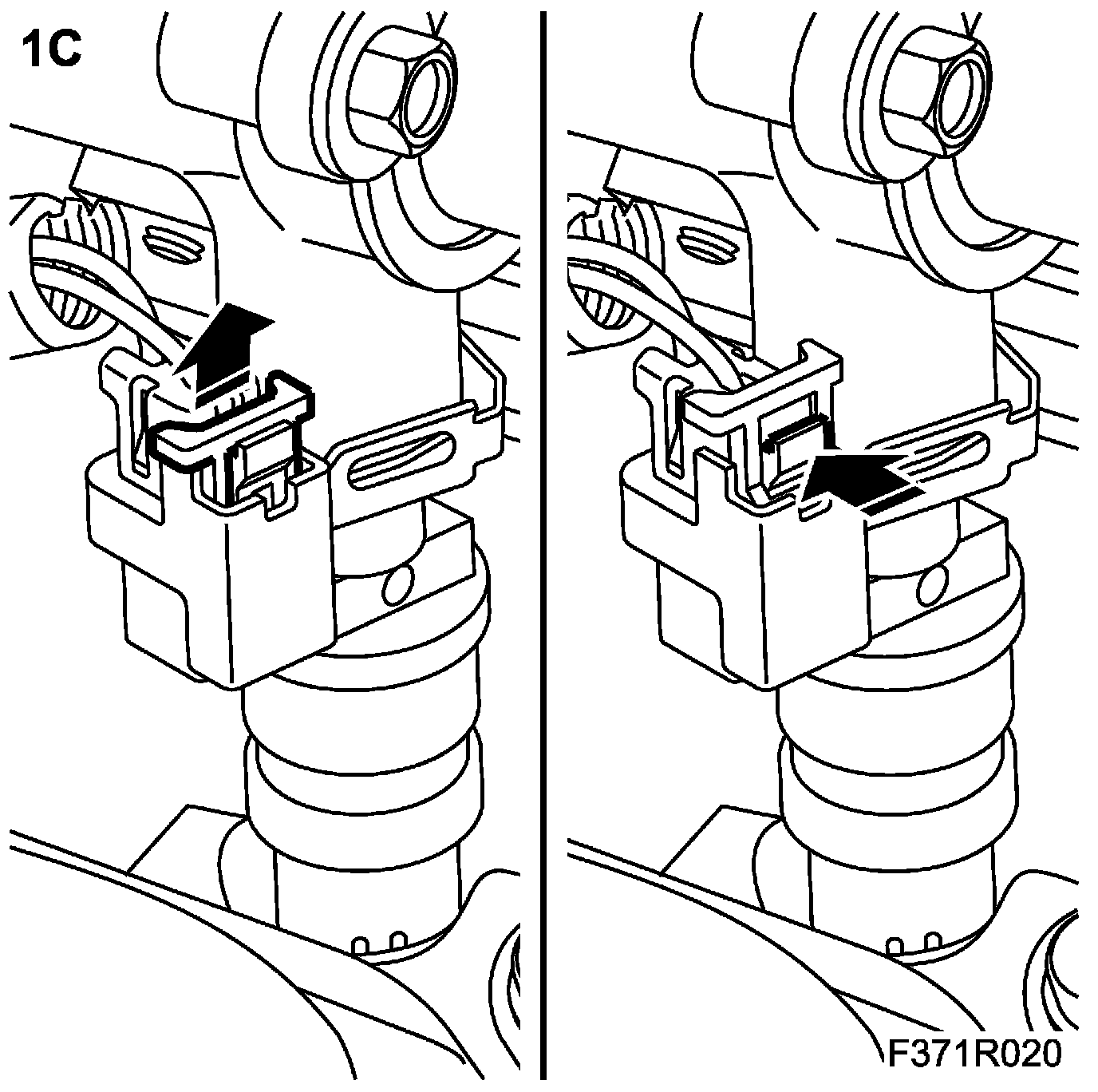 1C

F371R020