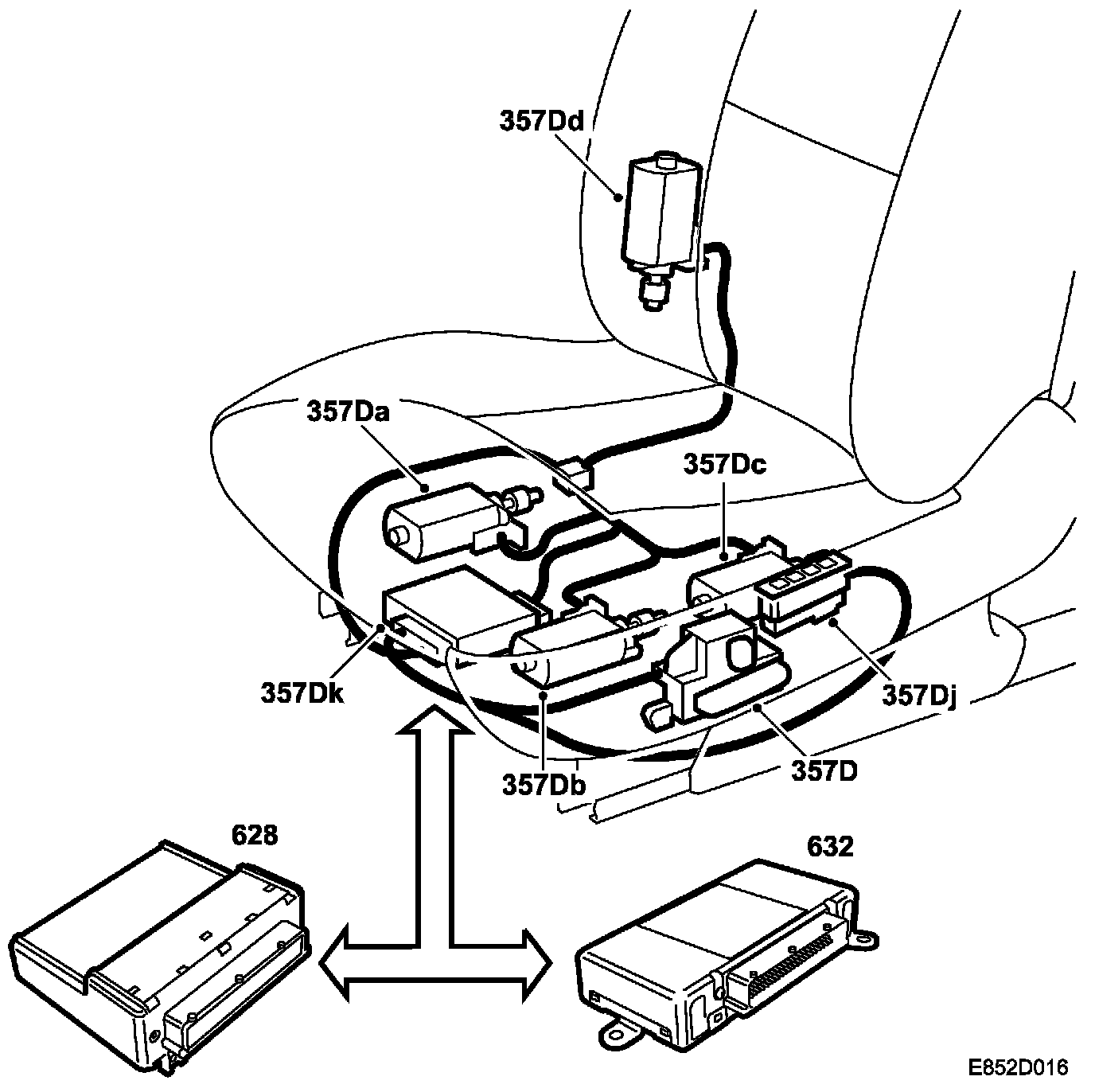 357Dd

357Da

357Dc

357Dk

357Dj

357Db

357D

628

632

E852D016