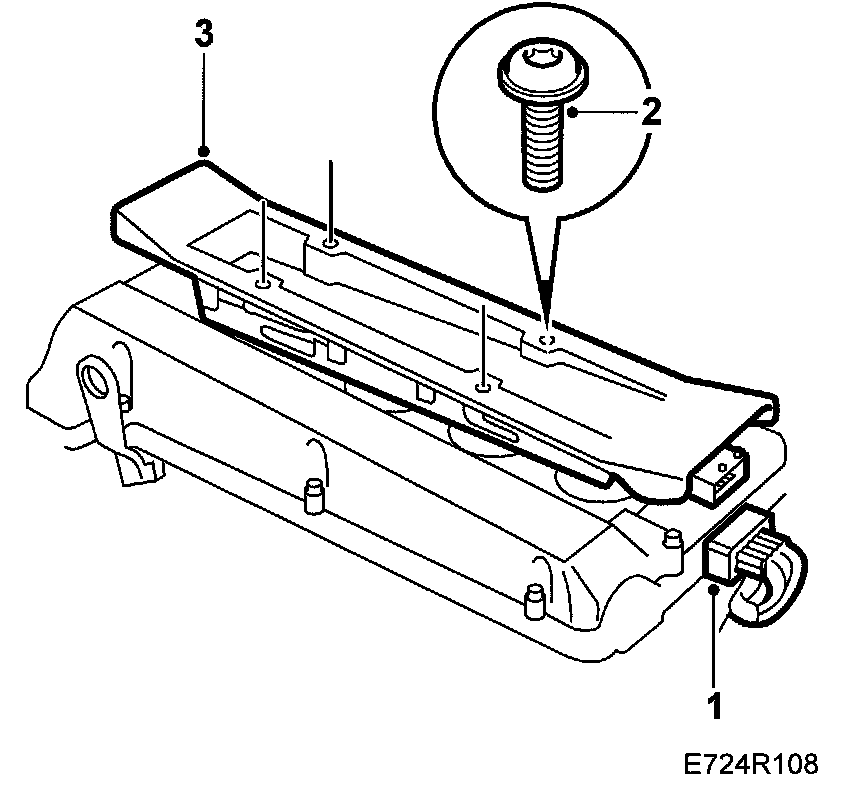 3
2
1
E724R108