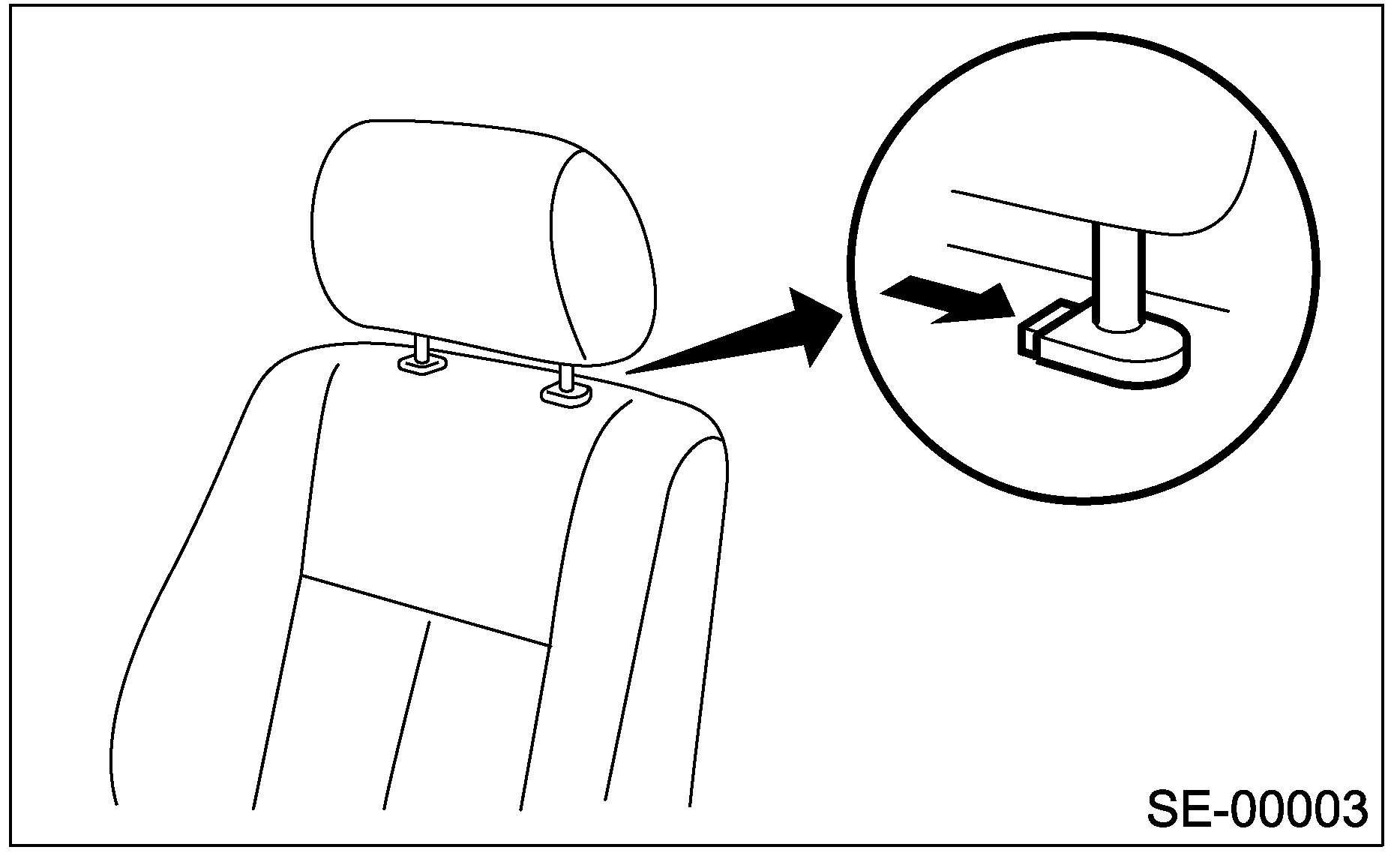 SE-00003