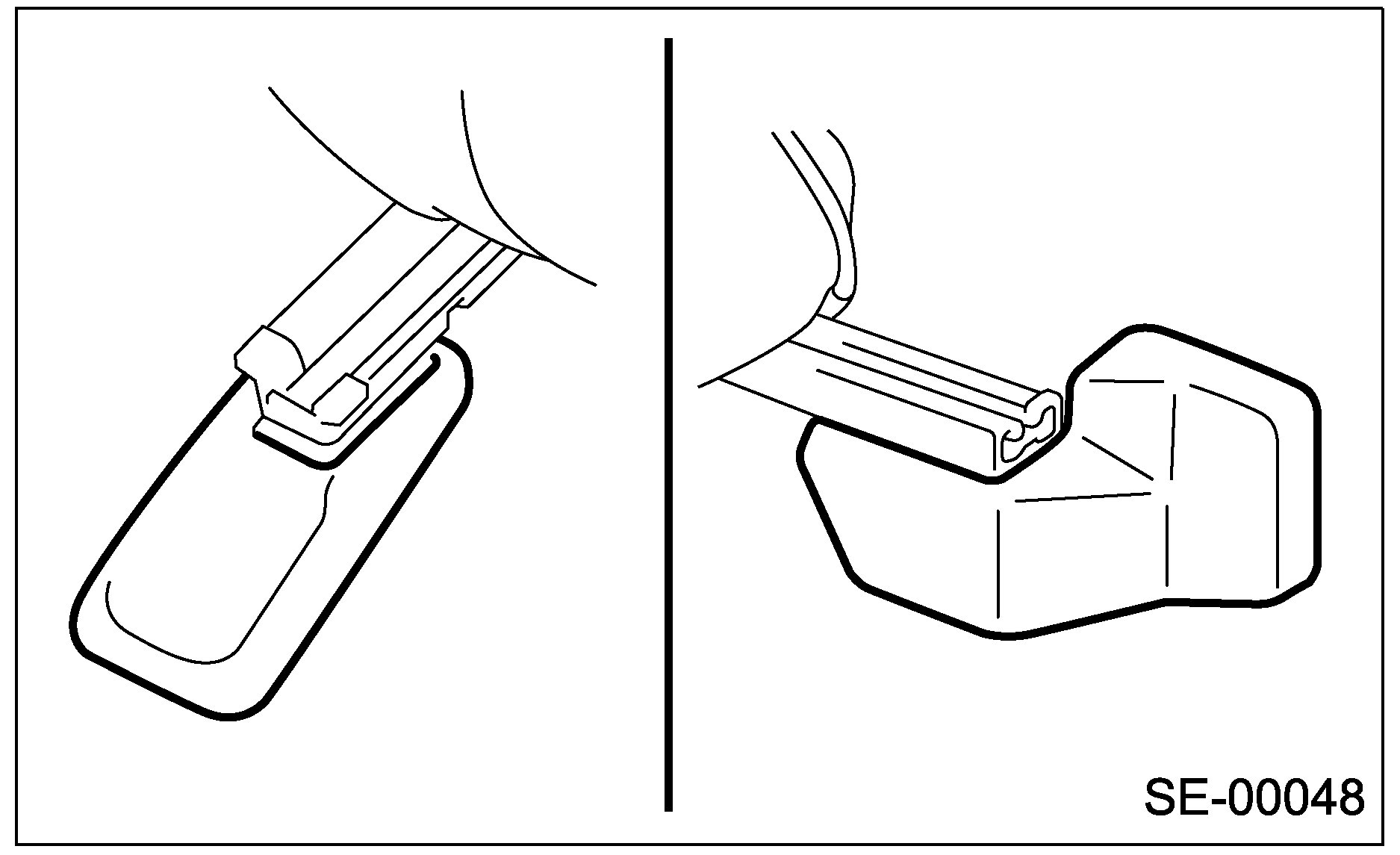 SE-00048