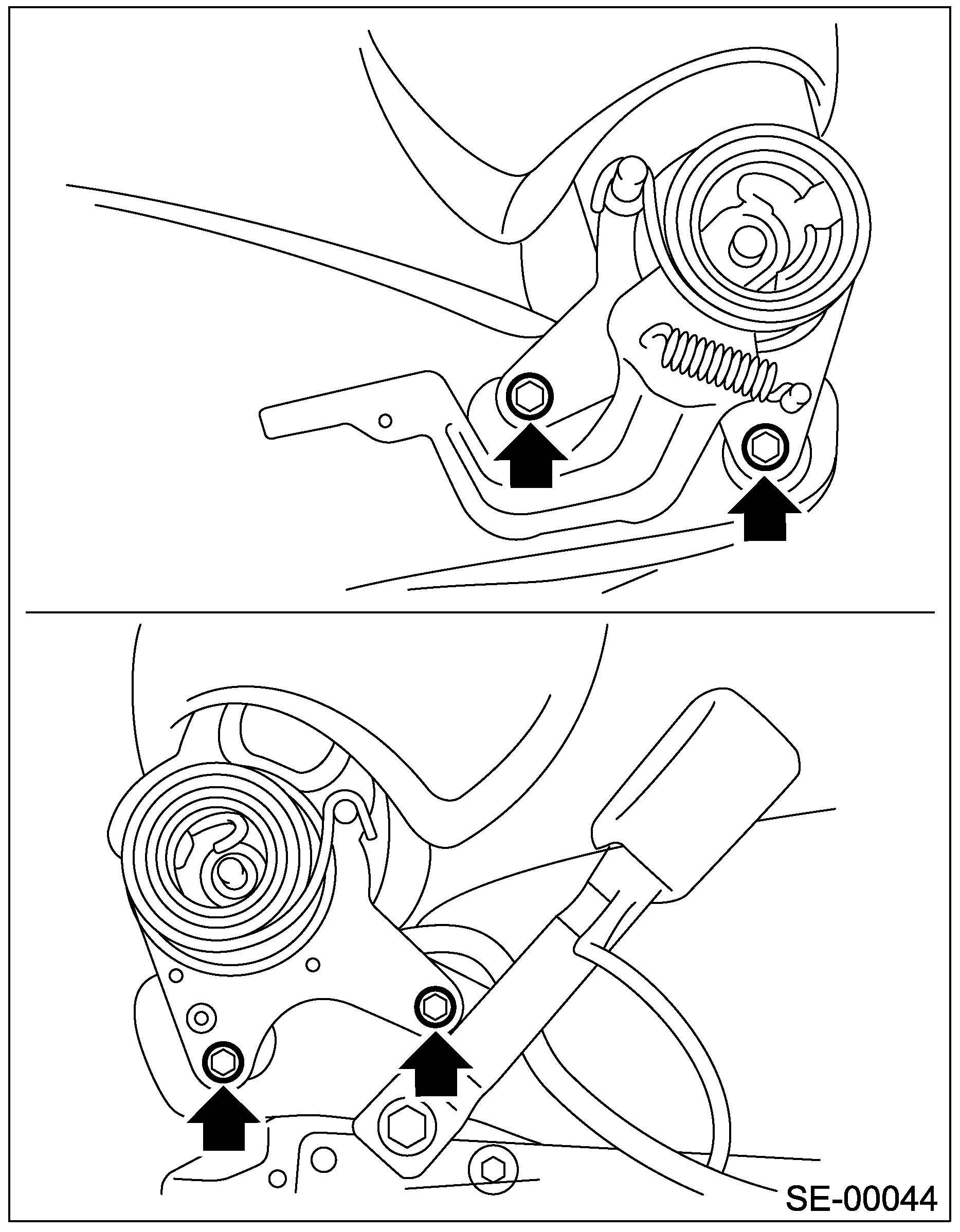 SE-00044