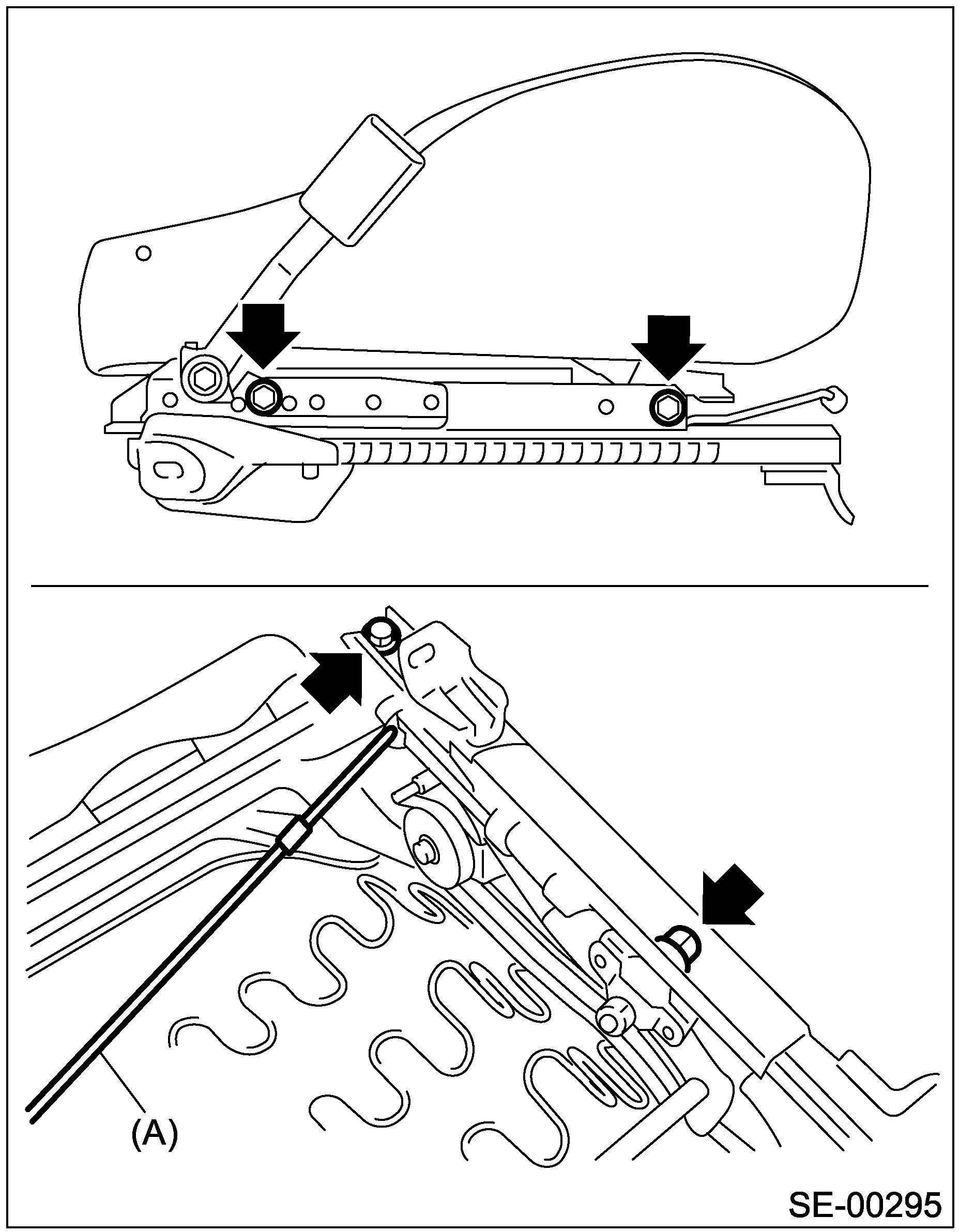 (A)

SE-00295