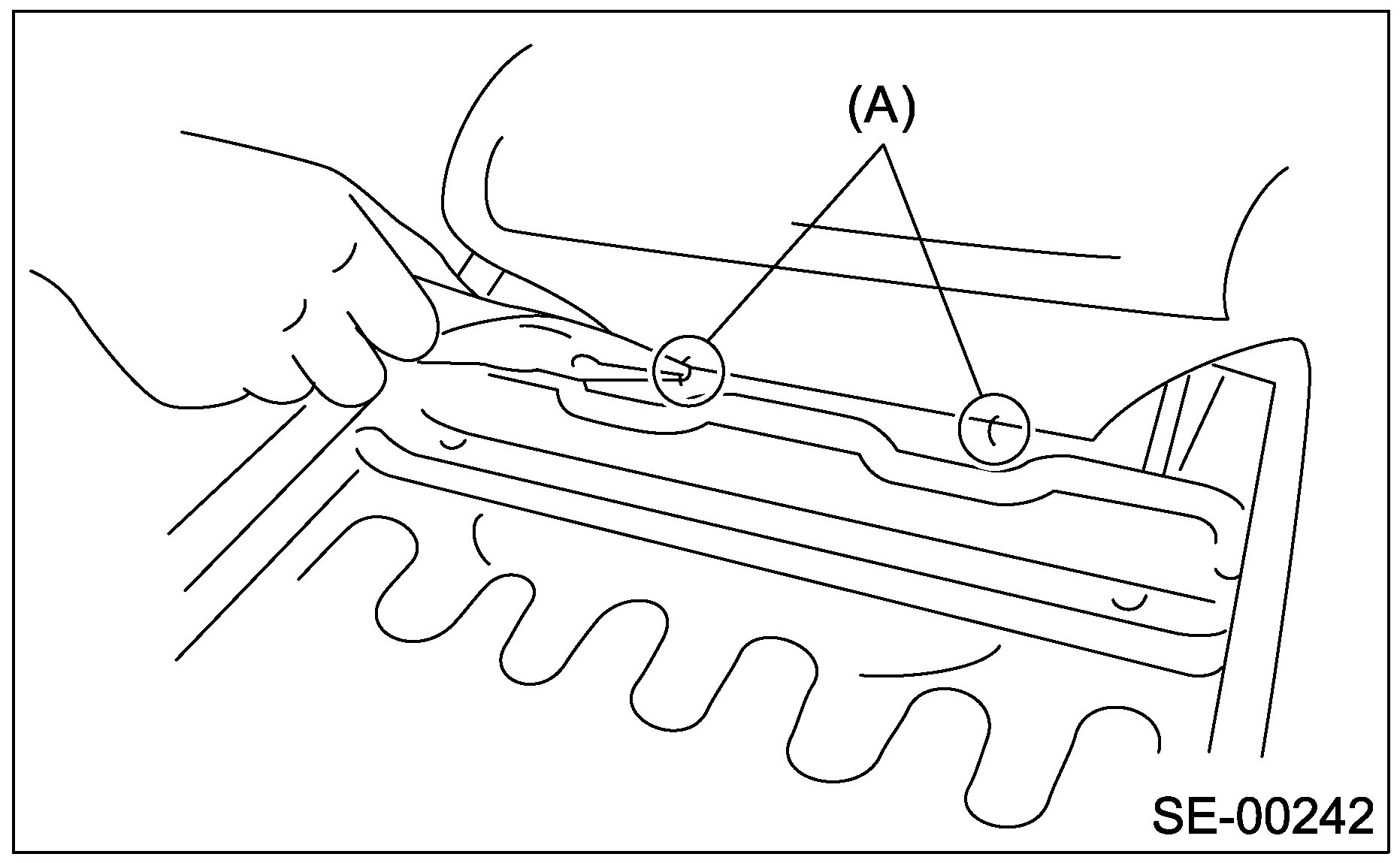 (A)

SE-00242