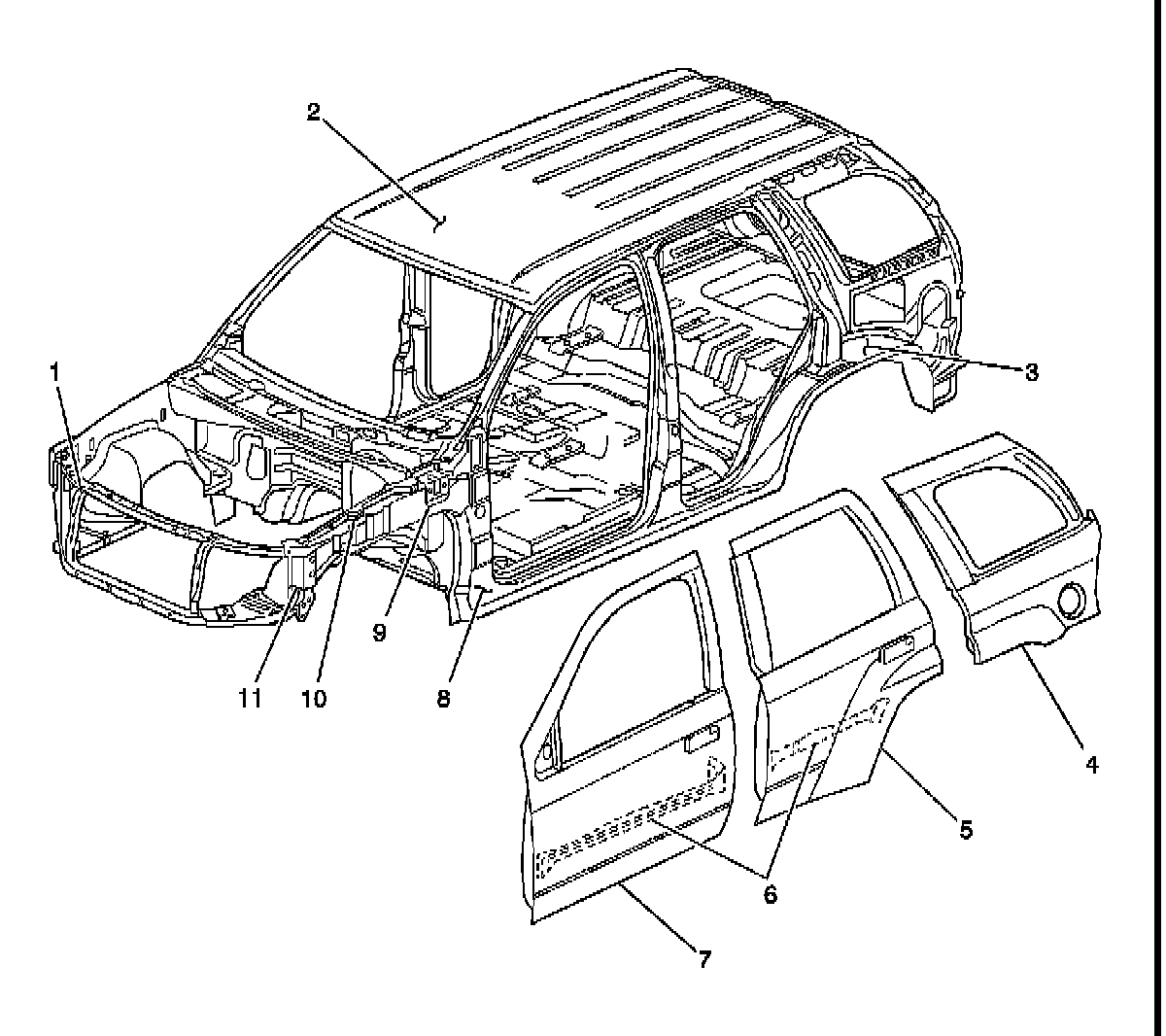 2
1
3
9
11
10
8
4
5
6
7