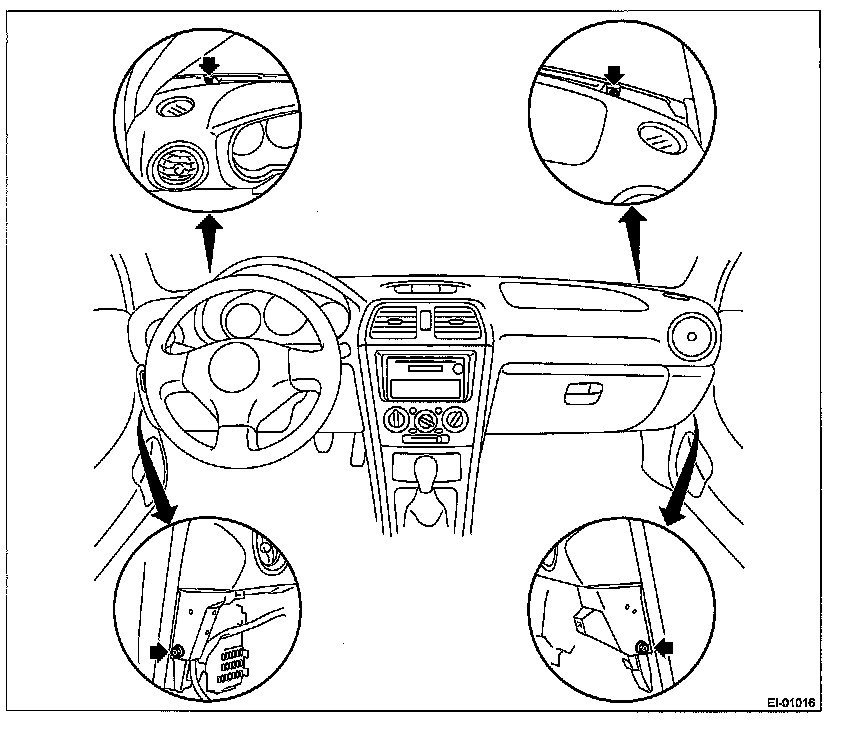 EI-01016