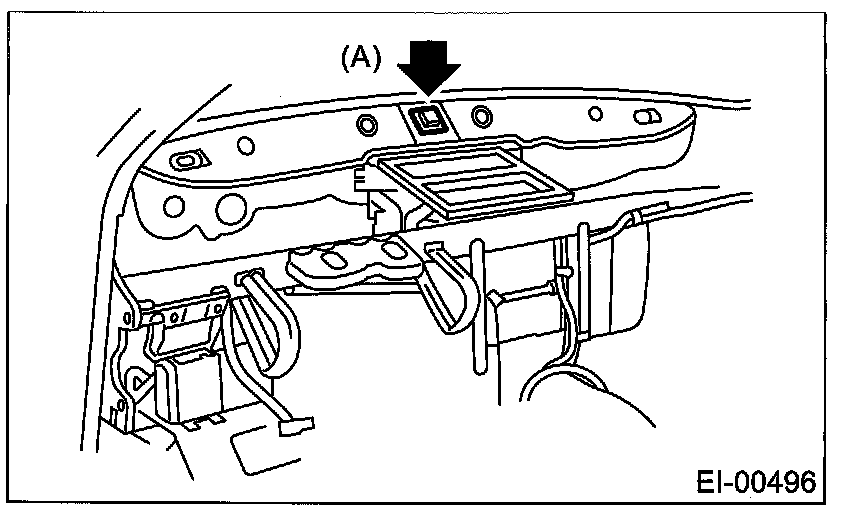 (A)

EI-00496