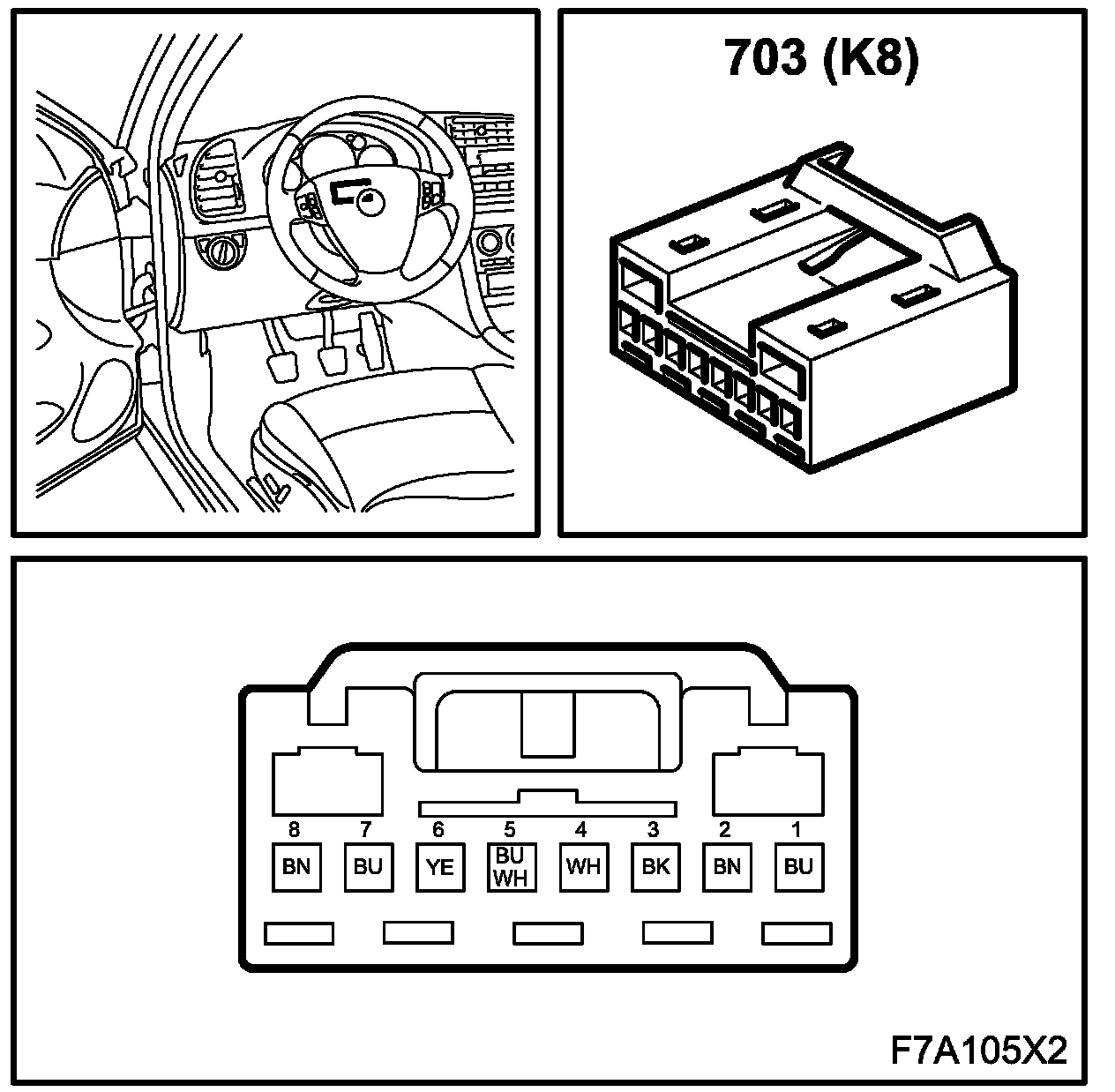 703 (K8)

8 7 6 5 4 3 2 1

BN BU YE BU WH WH BK BN BU

F7A105X2