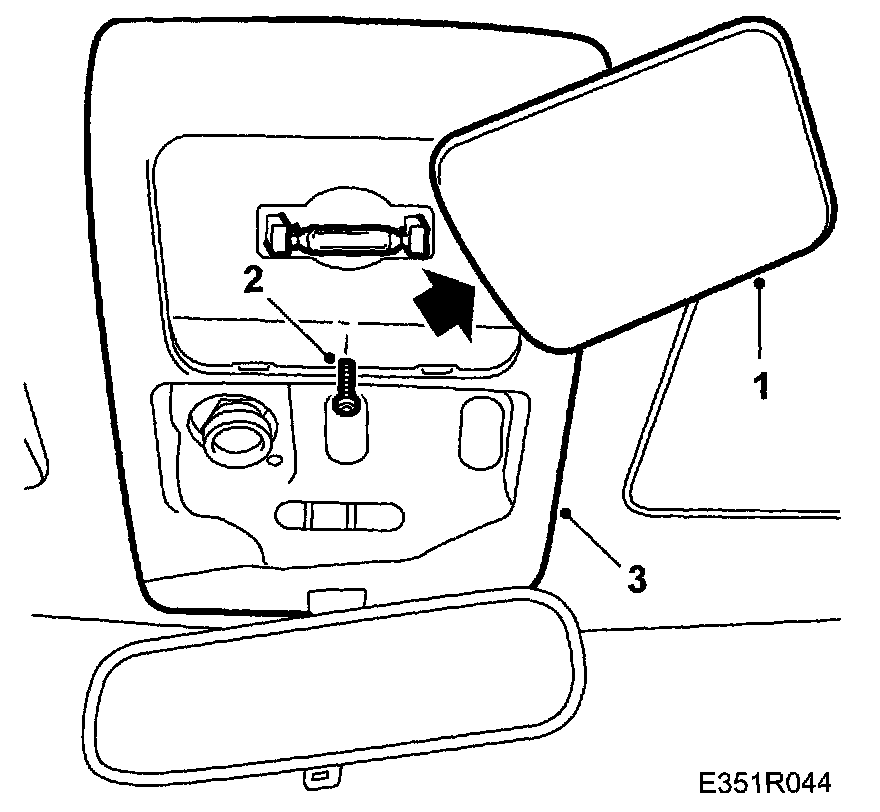 2

1

3

E351R044