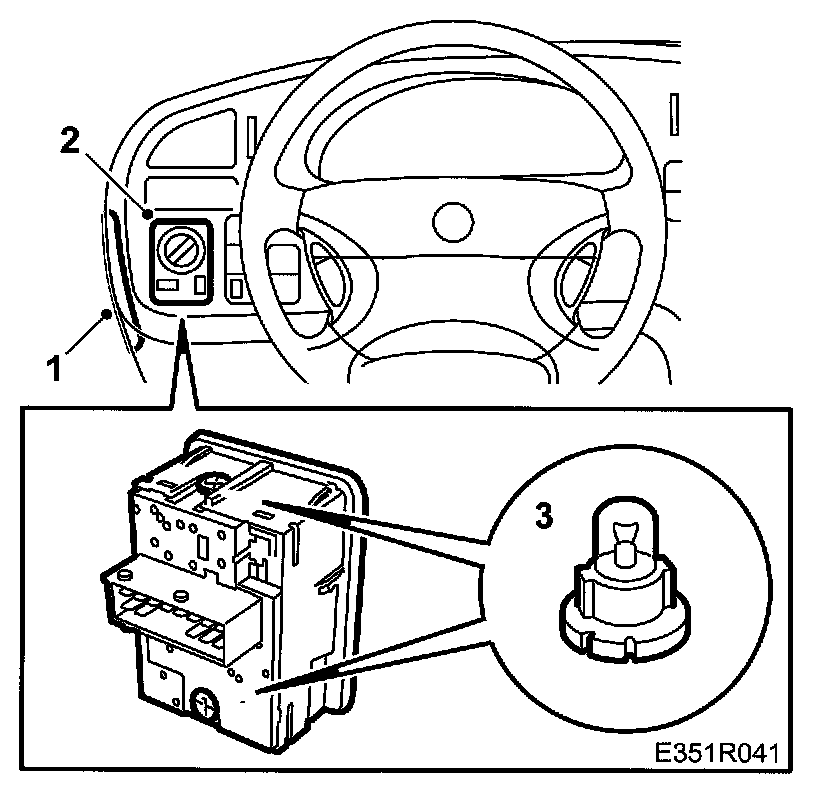 2
1
3
E351R041