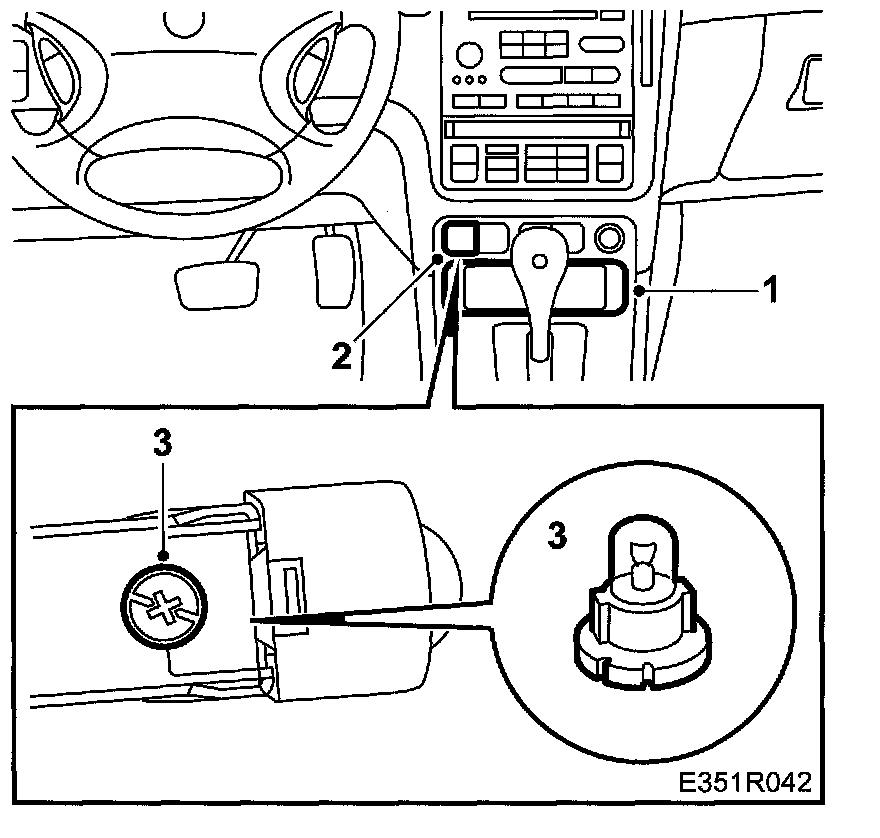 1
2
3
3
E351R042