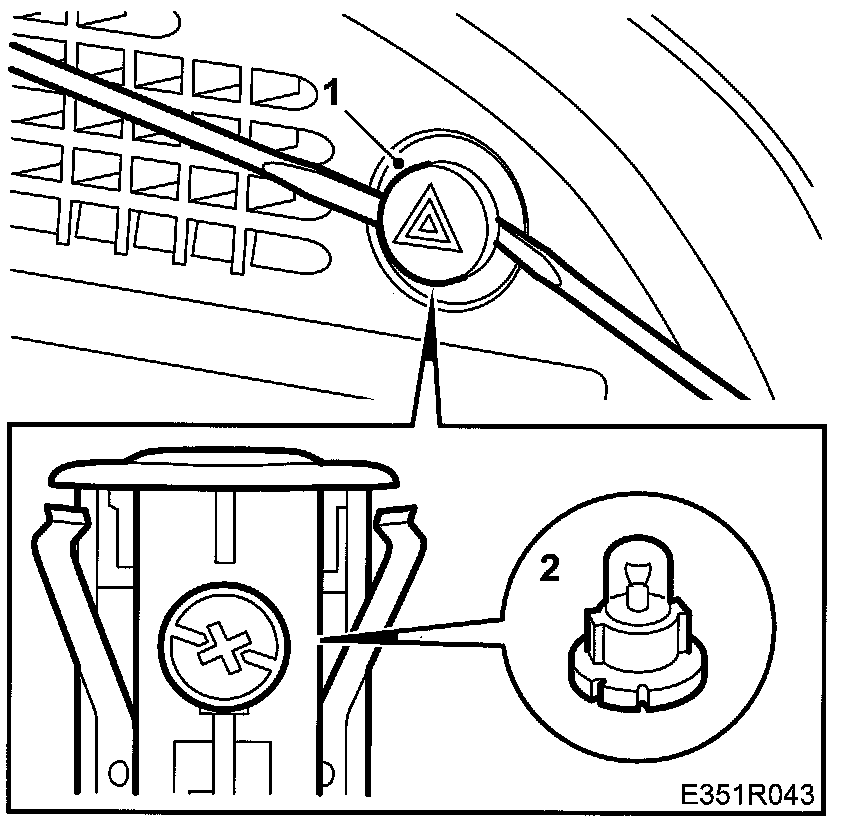 1

2

E351R043