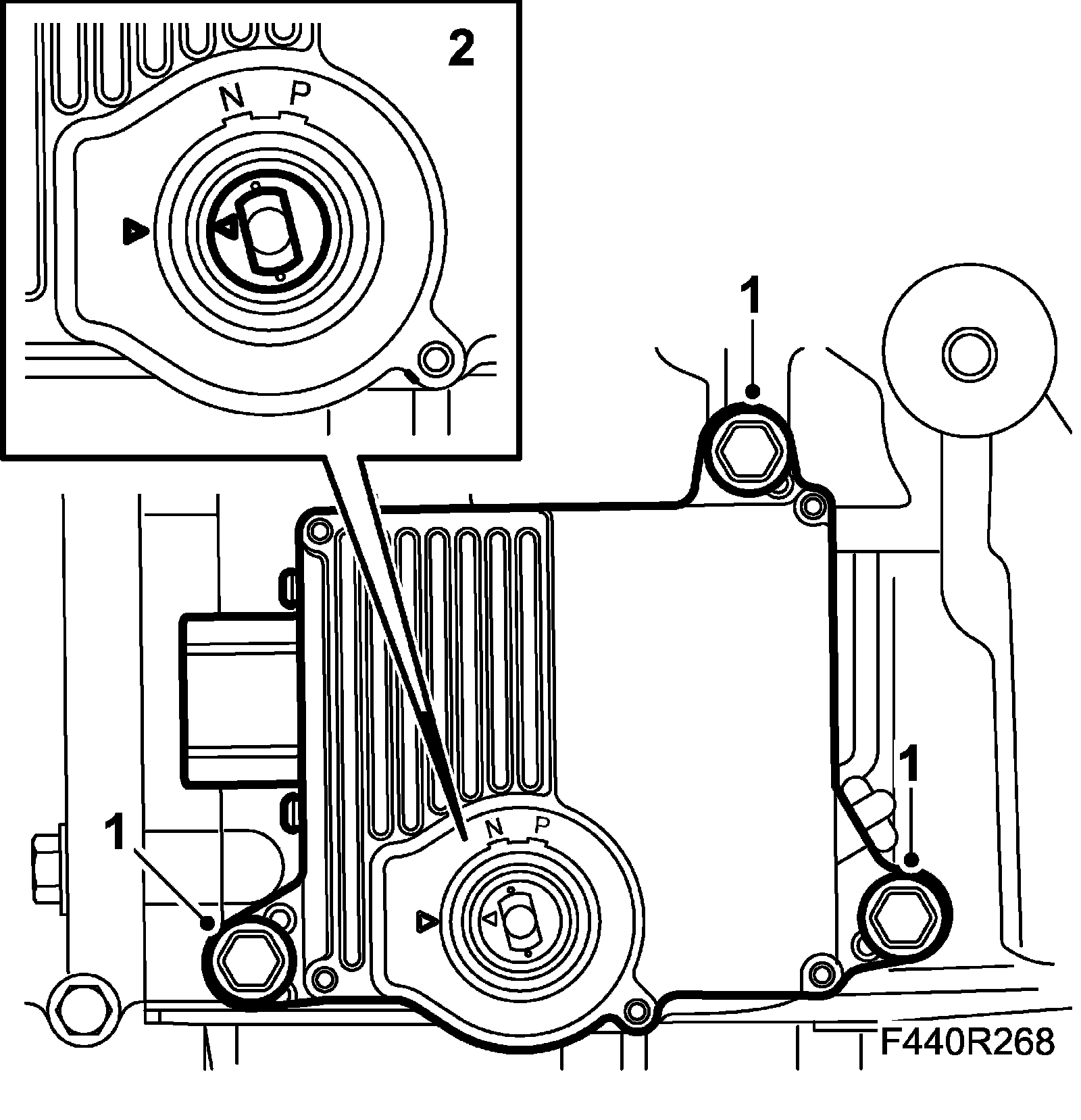 2
N P
1
1
1
N P
F440R268