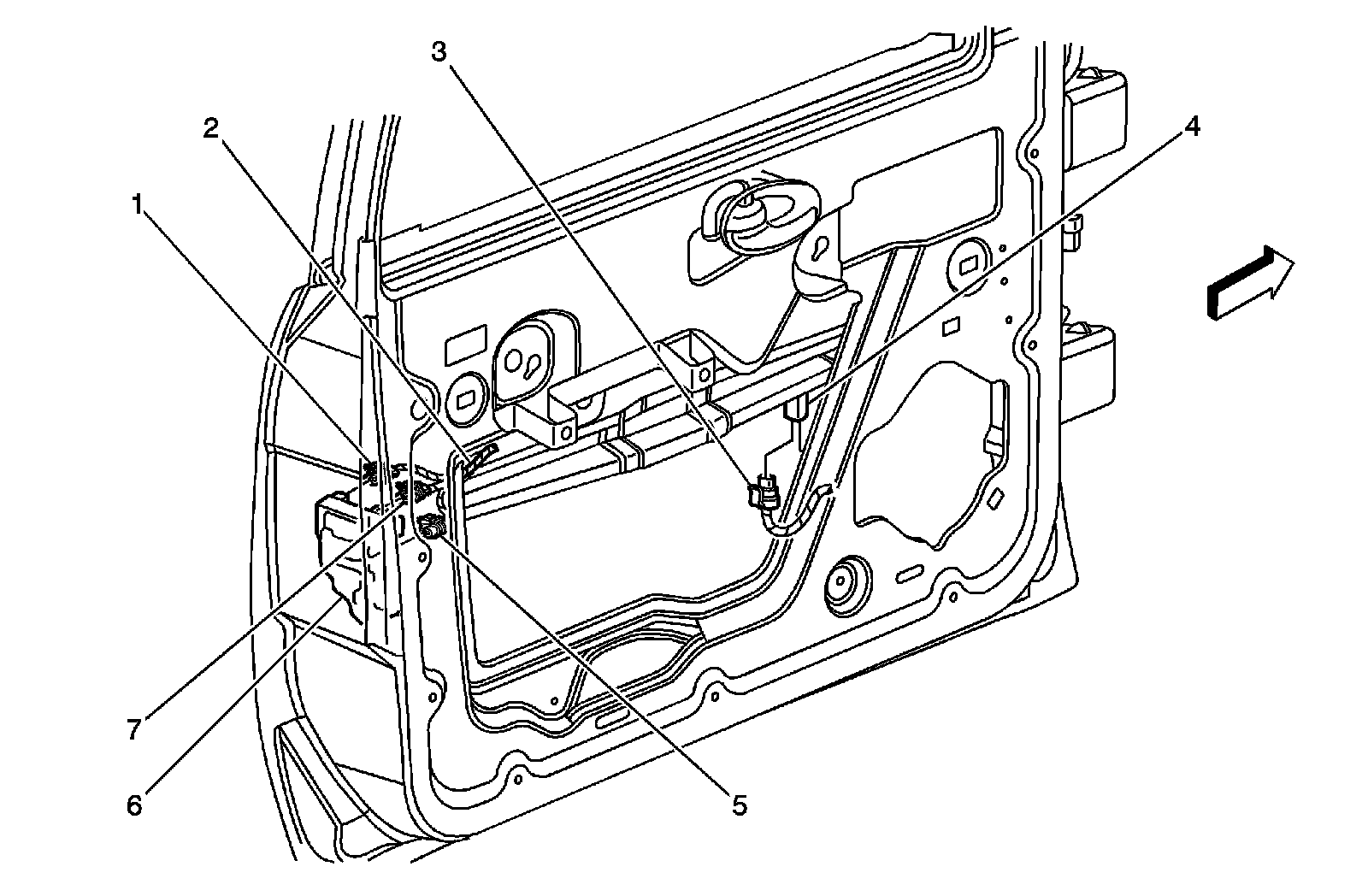 3
2
4
1
7
6
5