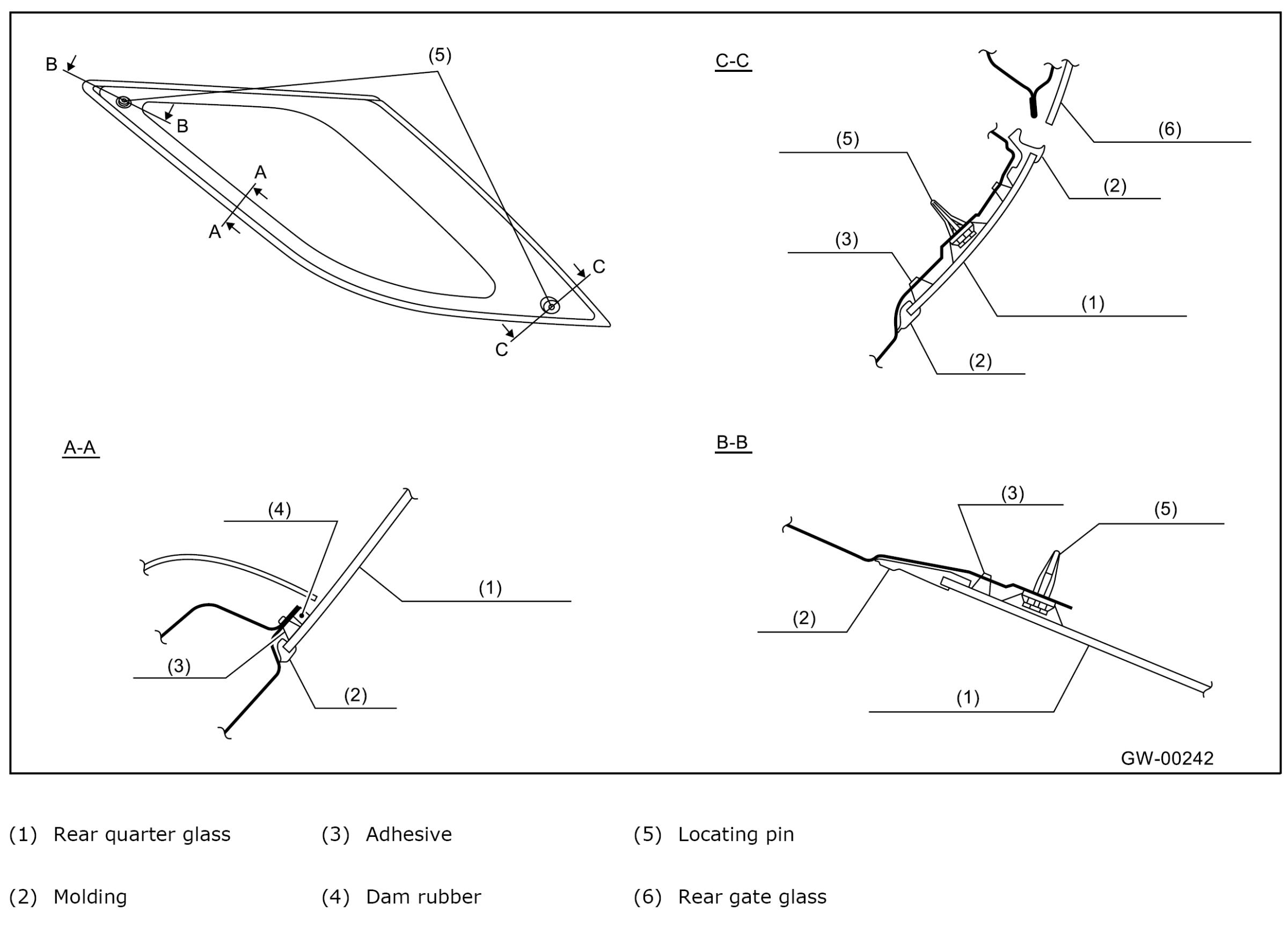 B
(5)
B
A
A
C
C

C-C
(6)
(5)
(2)
(3)
(1)
(2)

A-A
(4)
(1)
(3)
(2)

B-B
(3)
(5)
(2)
(1)

GW-00242

(1) Rear quarter glass
(2) Molding
(3) Adhesive
(4) Dam rubber
(5) Locating pin
(6) Rear gate glass