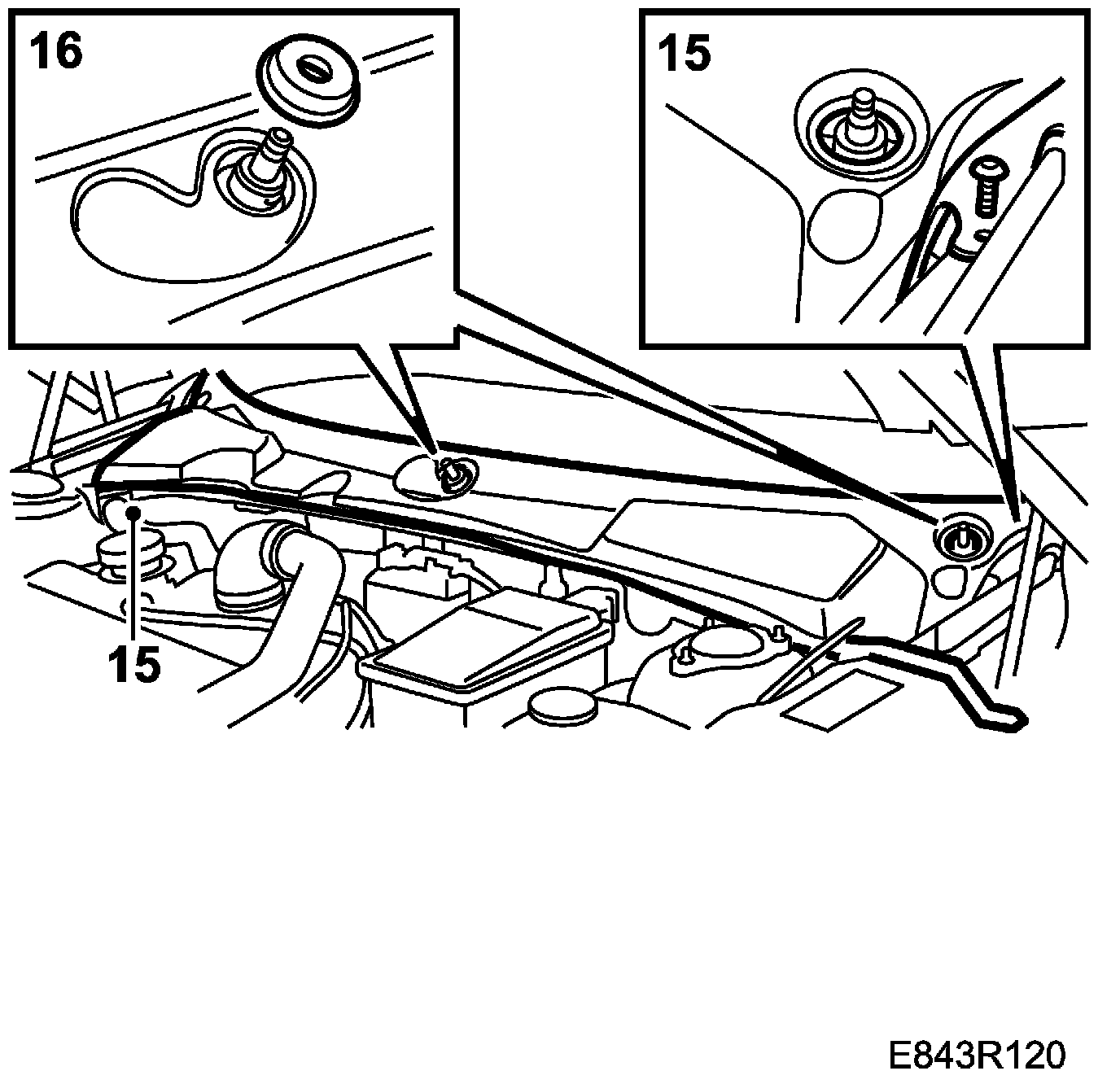 16

15

15

E843R120