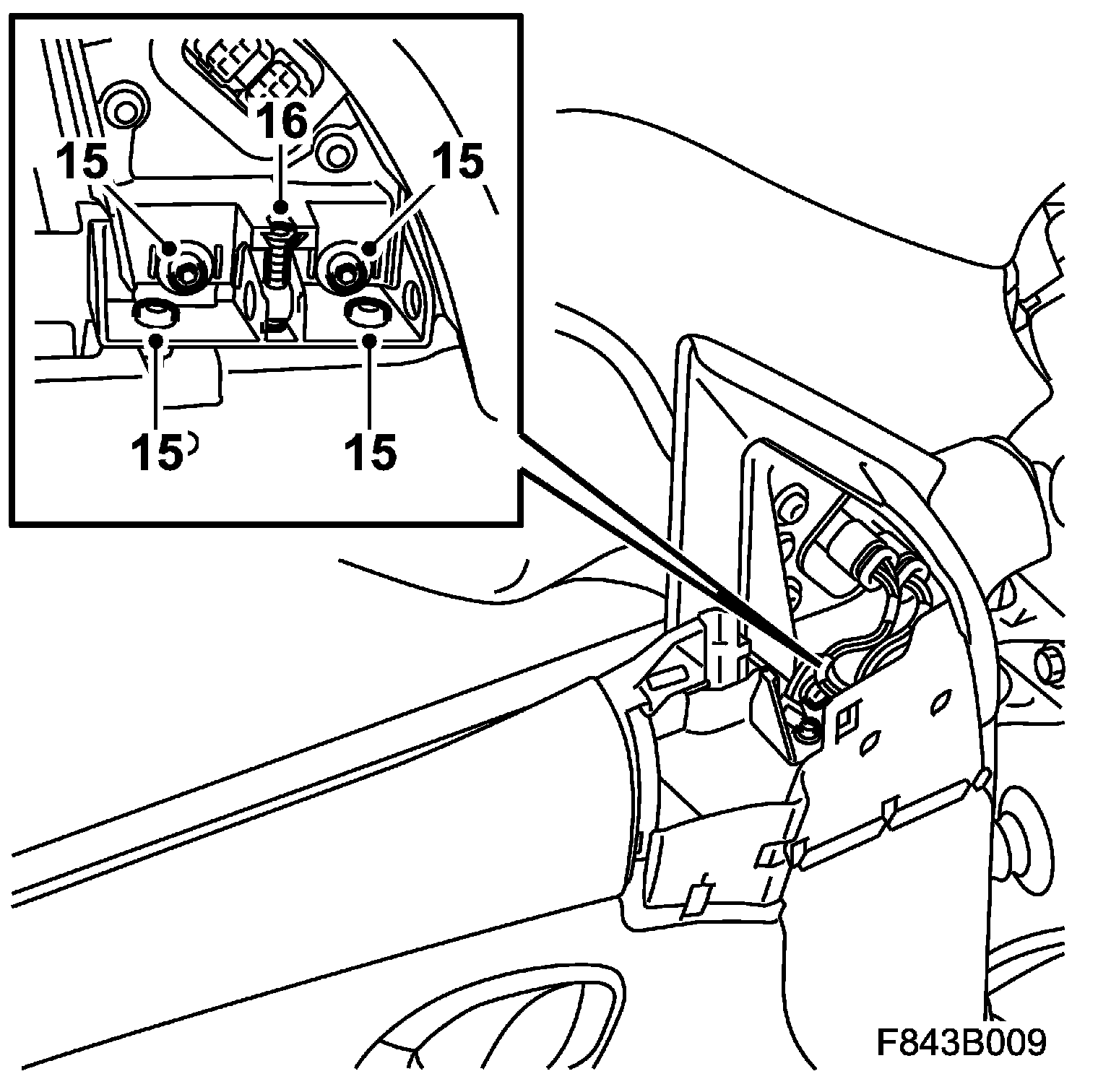 16
15
15
15
15
F843B009